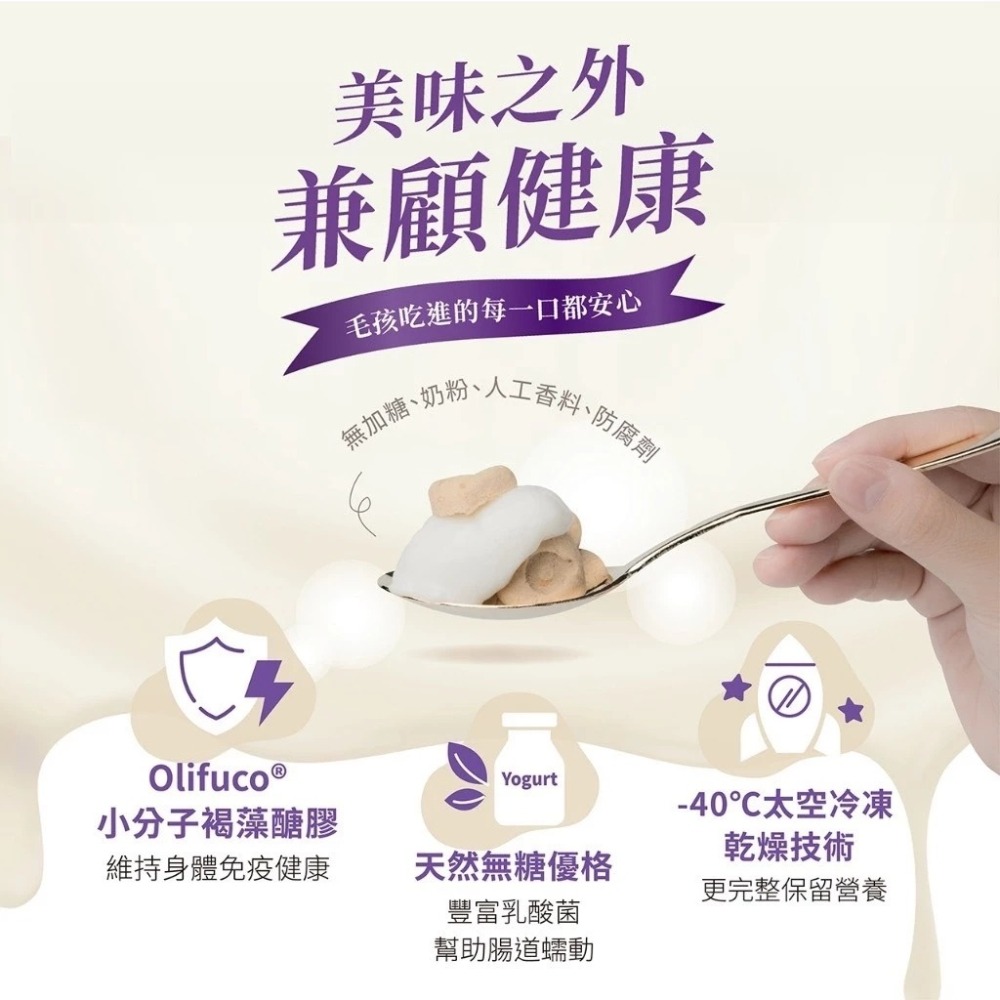 美味之外
兼顧健康

毛孩吃進的每一口都安心

無加糖、奶粉、人工香料、防腐劑

Olifuco®
小分子褐藻醣膠
維持身體免疫健康

Yogurt
天然無糖優格
豐富乳酸菌
幫助腸道蠕動

-40°C太空冷凍
乾燥技術
更完整保留營養