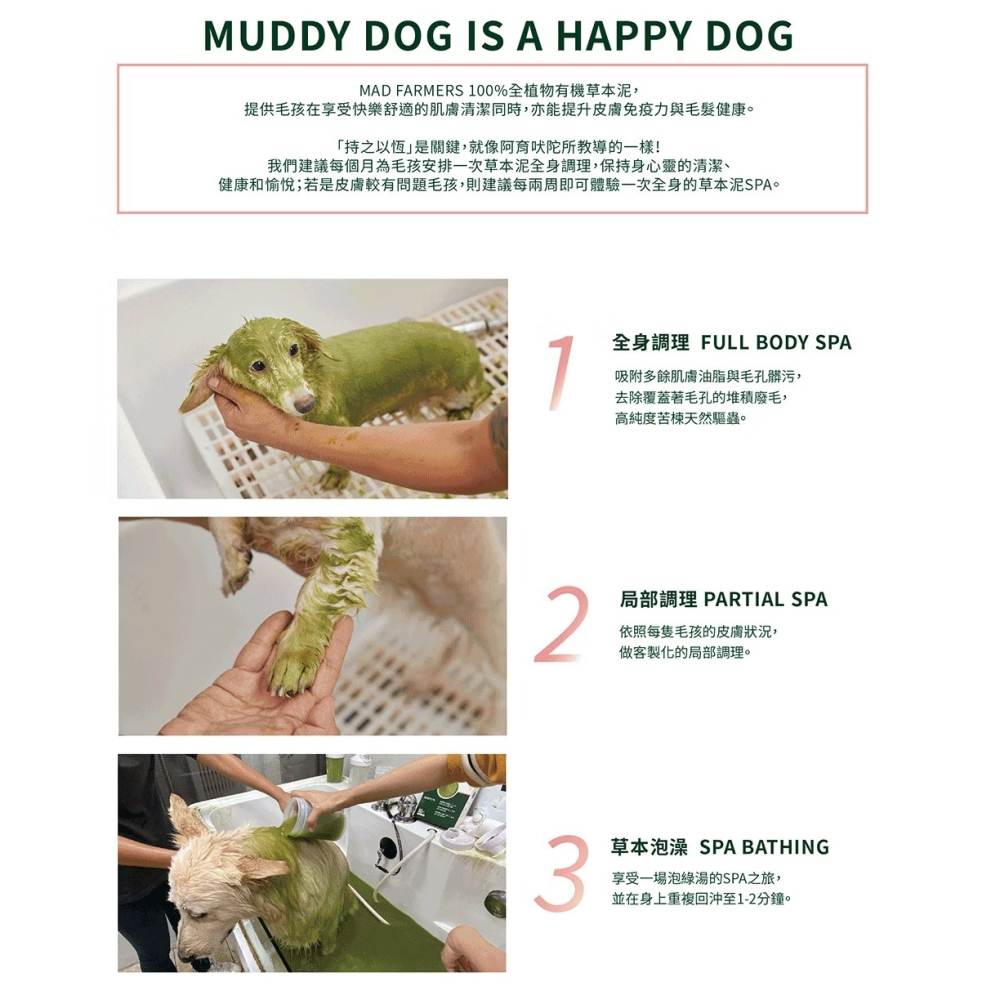 MUDDY DOG IS A HAPPY DOG

MAD FARMERS 100%全植物有機草本泥，
提供毛孩在享受快樂舒適的肌膚清潔同時，亦能提升皮膚免疫力與毛髮健康。

「持之以恆」是關鍵，就像阿育吠陀所教導的一樣！
我們建議每個月為毛孩安排一次草本泥全身調理，保持身心靈的清潔、
健康和愉悅；若是皮膚較有問題毛孩，則建議每兩周即可體驗一次全身的草本泥SPA。

1

全身調理 FULL BODY SPA

吸附多餘肌膚油脂與毛孔髒污，
去除覆蓋著毛孔的堆積廢毛，
高純度苦楝天然驅蟲。

2

局部調理 PARTIAL SPA

依照每隻毛孩的皮膚狀況，
做客製化的局部調理。

3

草本泡澡 SPA BATHING

享受一場泡綠湯的SPA之旅，
並在身上重複回沖至1-2分鐘。