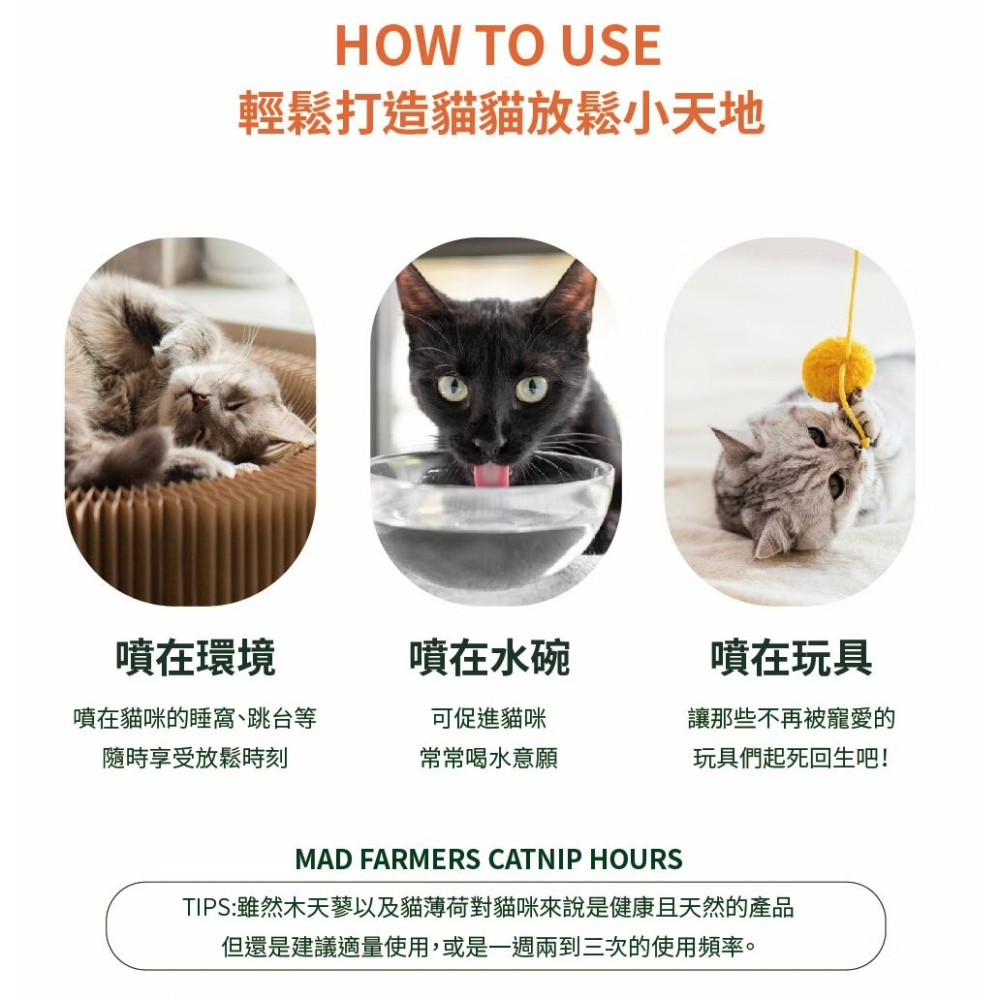 HOW TO USE
輕鬆打造貓貓放鬆小天地

噴在環境
噴在貓咪的睡窩、跳台等
隨時享受放鬆時刻

噴在水碗
可促進貓咪
常常喝水意願

噴在玩具
讓那些不再被寵愛的
玩具們起死回生吧！

MAD FARMERS CATNIP HOURS
TIPS:雖然木天蓼以及貓薄荷對貓咪來說是健康且天然的產品
但還是建議適量使用，或是一週兩到三次的使用頻率。