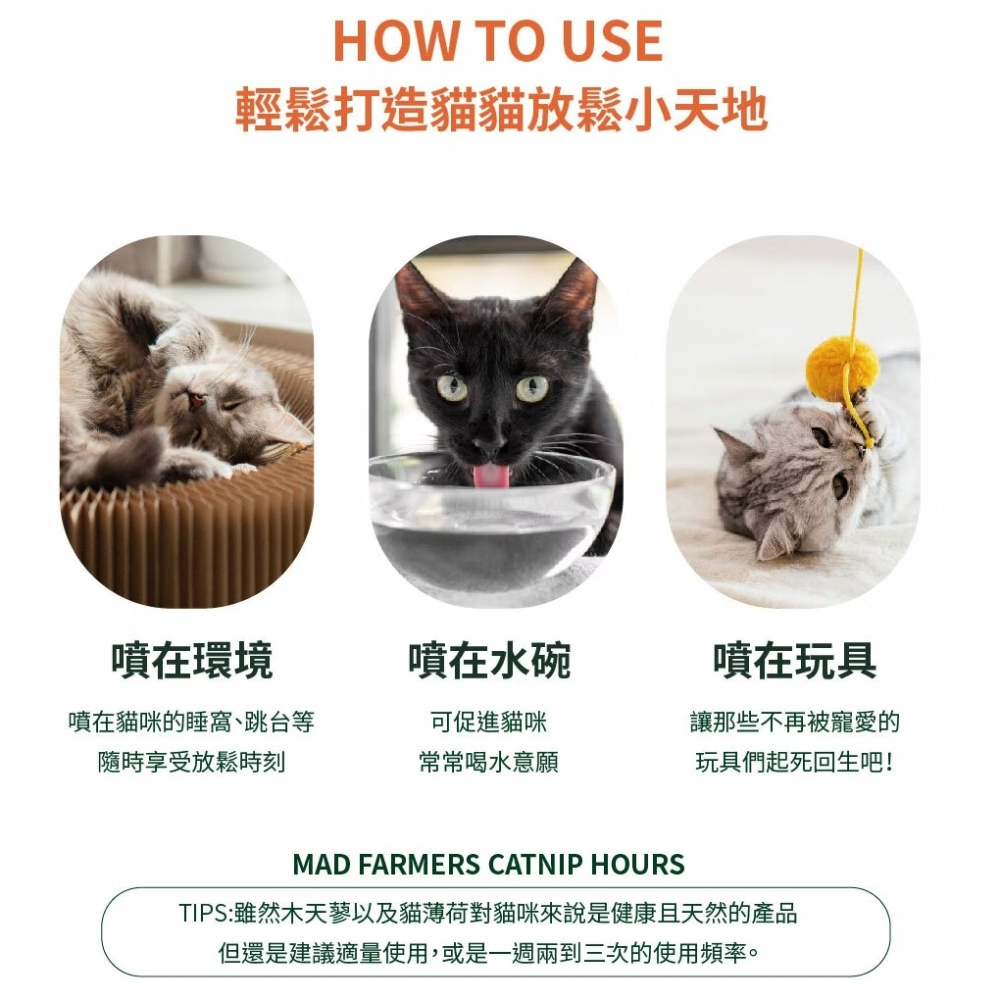 HOW TO USE
輕鬆打造貓貓放鬆小天地

噴在環境
噴在貓咪的睡窩、跳台等
隨時享受放鬆時刻

噴在水碗
可促進貓咪
常常喝水意願

噴在玩具
讓那些不再被寵愛的
玩具們起死回生吧！

MAD FARMERS CATNIP HOURS

TIPS:雖然木天蓼以及貓薄荷對貓咪來說是健康且天然的產品
但還是建議適量使用，或是一週兩到三次的使用頻率。