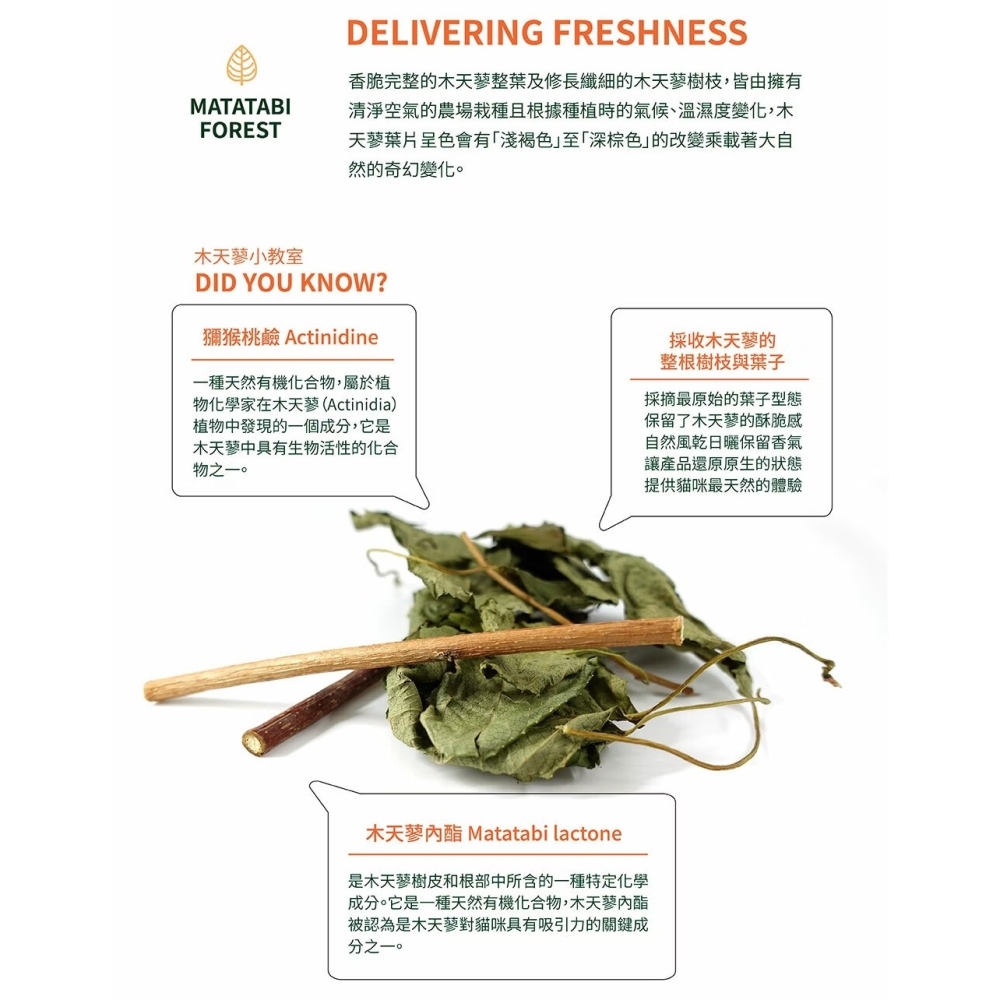 MATATABI FOREST

DELIVERING FRESHNESS

香脆完整的木天蓼整葉及修長纖細的木天蓼樹枝，皆由擁有清淨空氣的農場栽種且根據種植時的氣候、溫濕度變化，木天蓼葉片呈色會有「淺褐色」至「深棕色」的改變乘載著大自然的奇幻變化。

木天蓼小教室
DID YOU KNOW?

獼猴桃鹼 Actinidine

一種天然有機化合物，屬於植物化學家在木天蓼（Actinidia）植物中發現的一個成分，它是木天蓼中具有生物活性的化合物之一。

採收木天蓼的
整根樹枝與葉子

採摘最原始的葉子型態
保留了木天蓼的酥脆感
自然風乾日曬保留香氣
讓產品還原原生的狀態
提供貓咪最天然的體驗

木天蓼內酯 Matatabi lactone

是木天蓼樹皮和根部中所含的一種特定化學成分。它是一種天然有機化合物，木天蓼內酯被認為是木天蓼對貓咪具有吸引力的關鍵成分之一。