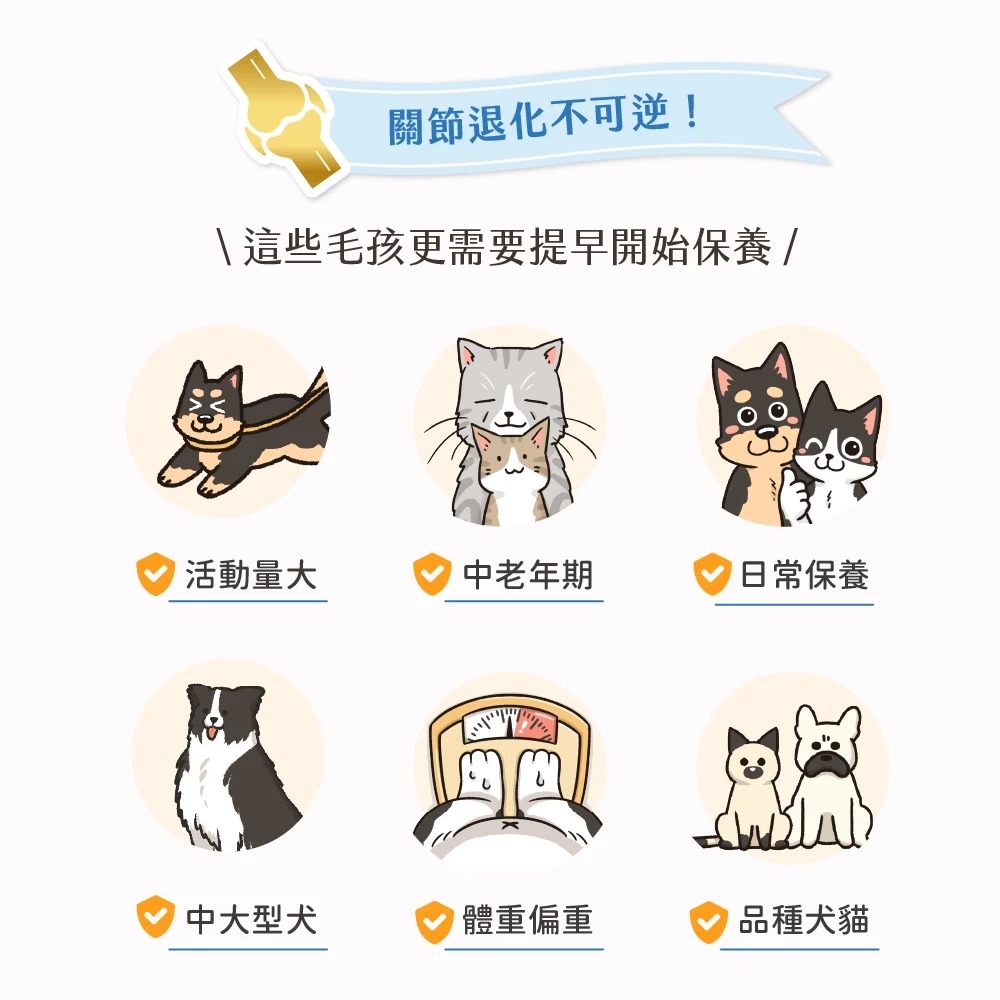 關節退化不可逆！

\ 這些毛孩更需要提早開始保養 /

活動量大

中老年期

日常保養

中大型犬

體重偏重

品種犬貓