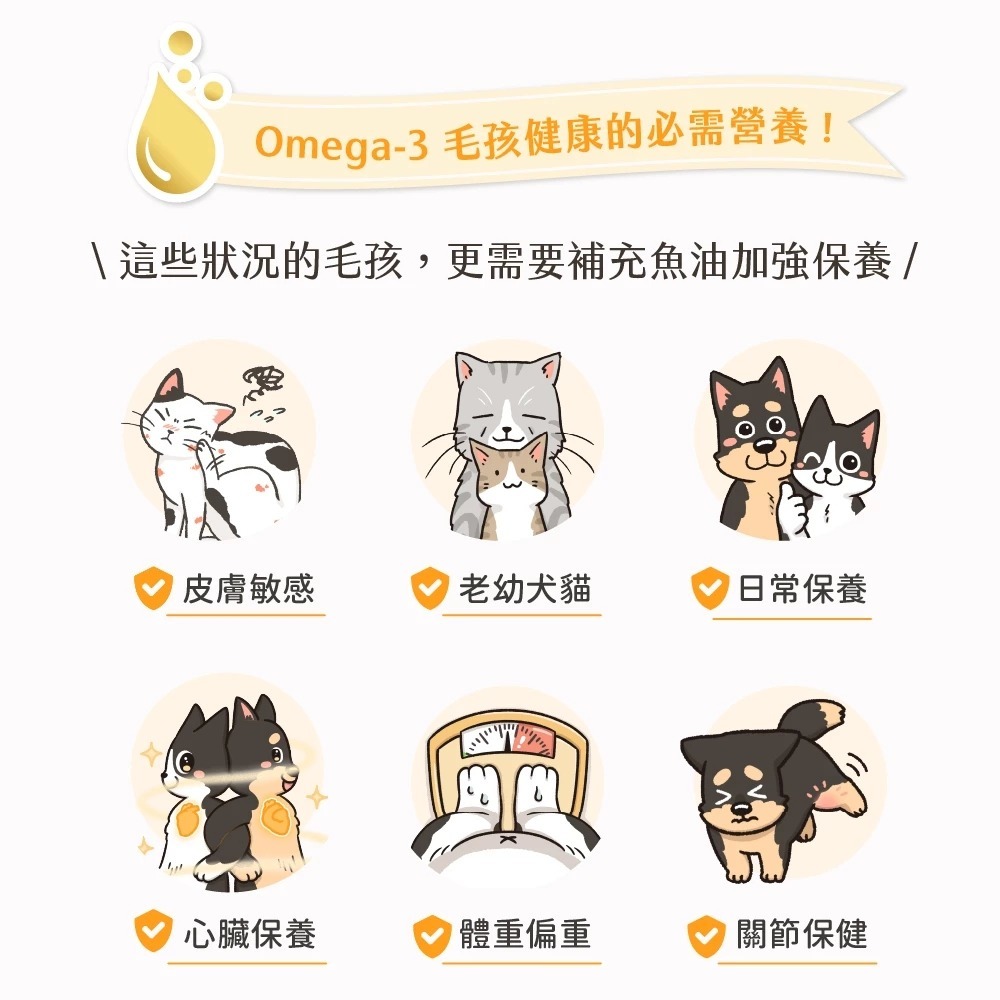 Omega-3 毛孩健康的必需營養！

\ 這些狀況的毛孩，更需要補充魚油加強保養 /

皮膚敏感

老幼犬貓

日常保養

心臟保養

體重偏重

關節保健