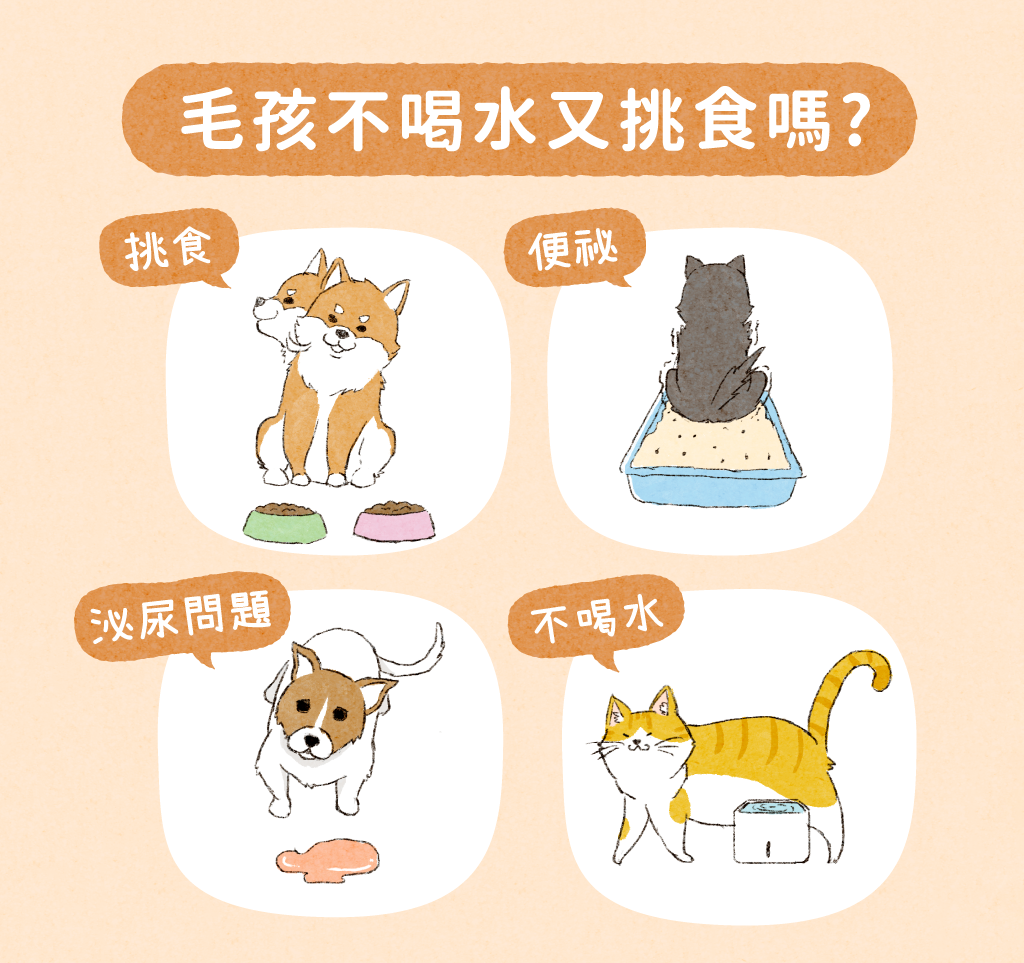 毛孩不喝水又挑食嗎?

挑食

便祕

泌尿問題

不喝水