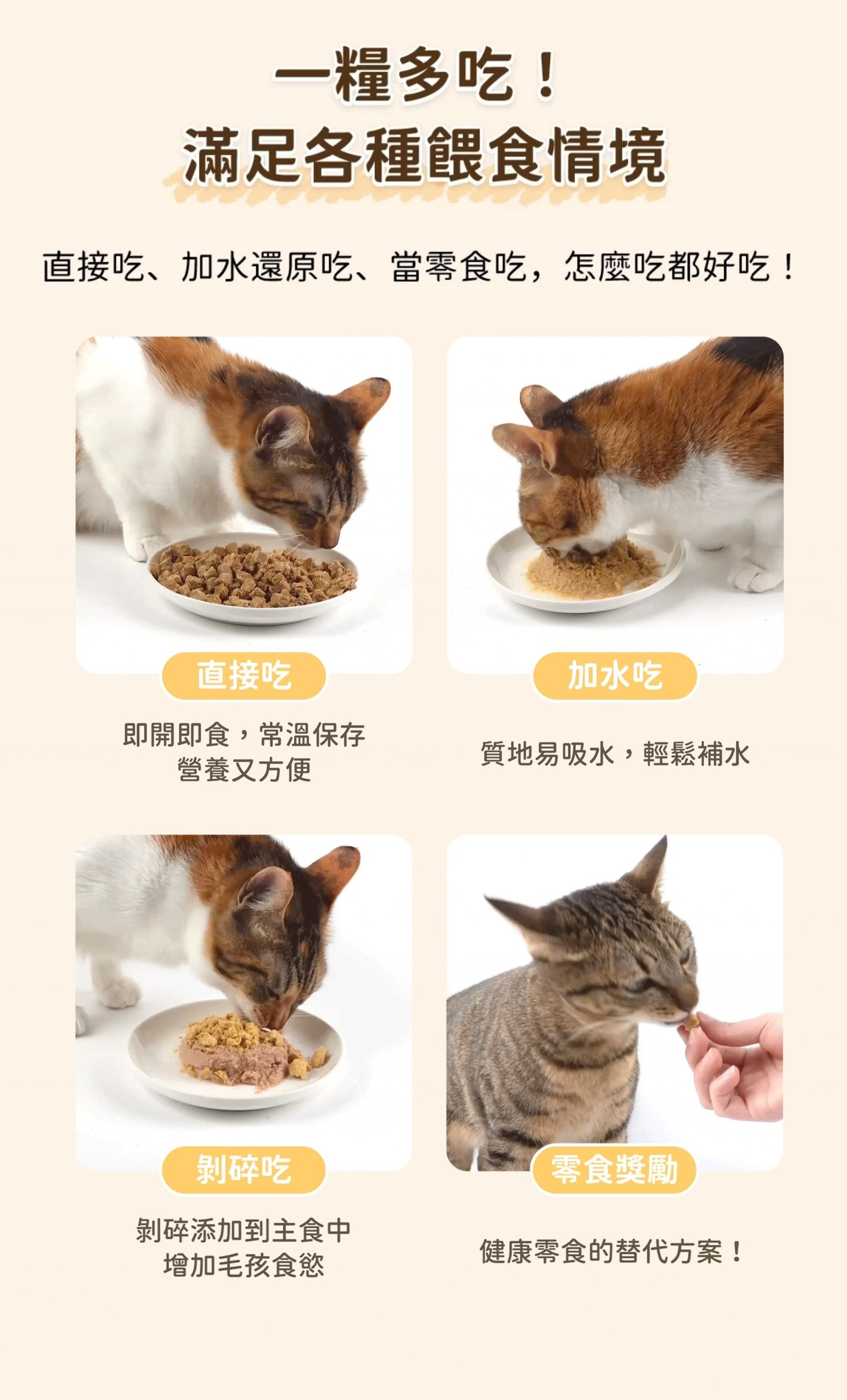 一糧多吃！
滿足各種餵食情境

直接吃、加水還原吃、當零食吃，怎麼吃都好吃！

直接吃

即開即食，常溫保存
營養又方便

加水吃

質地易吸水，輕鬆補水

剝碎吃

剝碎添加到主食中
增加毛孩食慾

零食獎勵

健康零食的替代方案！