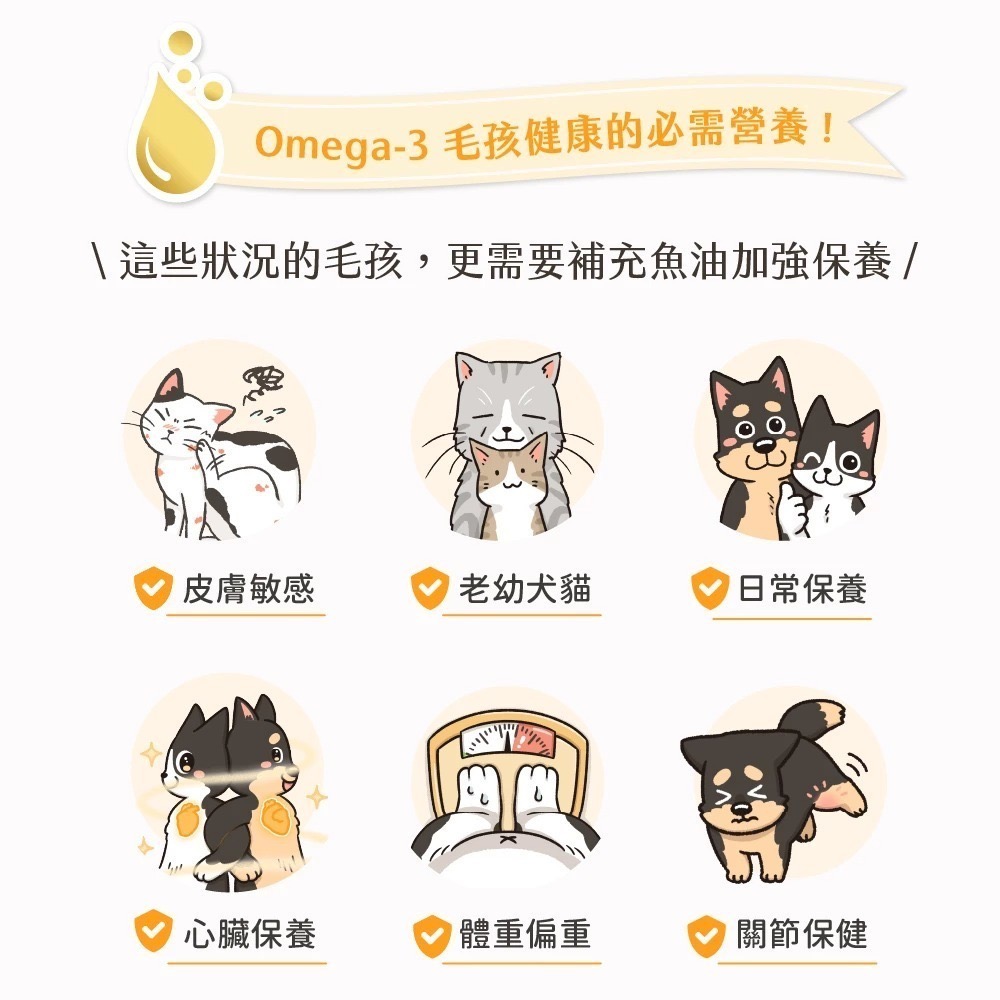 Omega-3 毛孩健康的必需營養！

\ 這些狀況的毛孩，更需要補充魚油加強保養 /

皮膚敏感

老幼犬貓

日常保養

心臟保養

體重偏重

關節保健