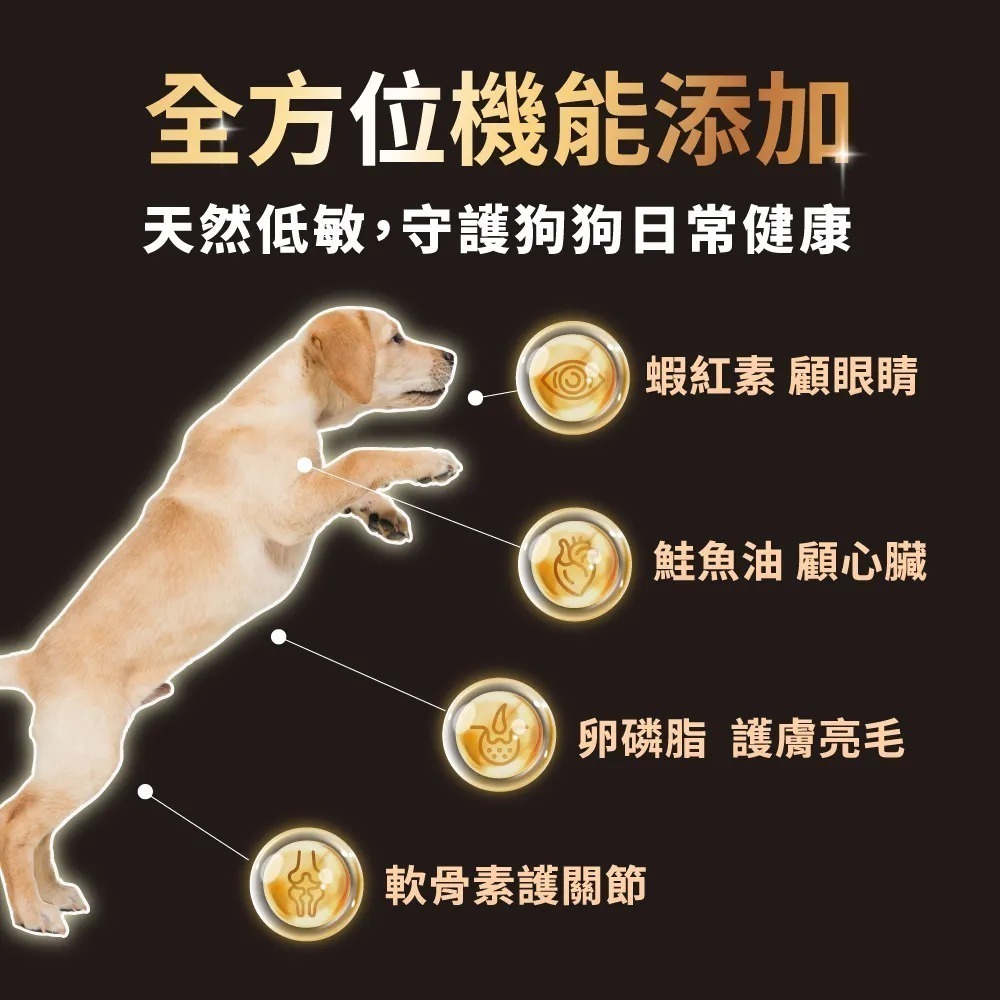 全方位機能添加

天然低敏，守護狗狗日常健康

蝦紅素 顧眼睛

鮭魚油 顧心臟

卵磷脂 護膚亮毛

軟骨素護關節