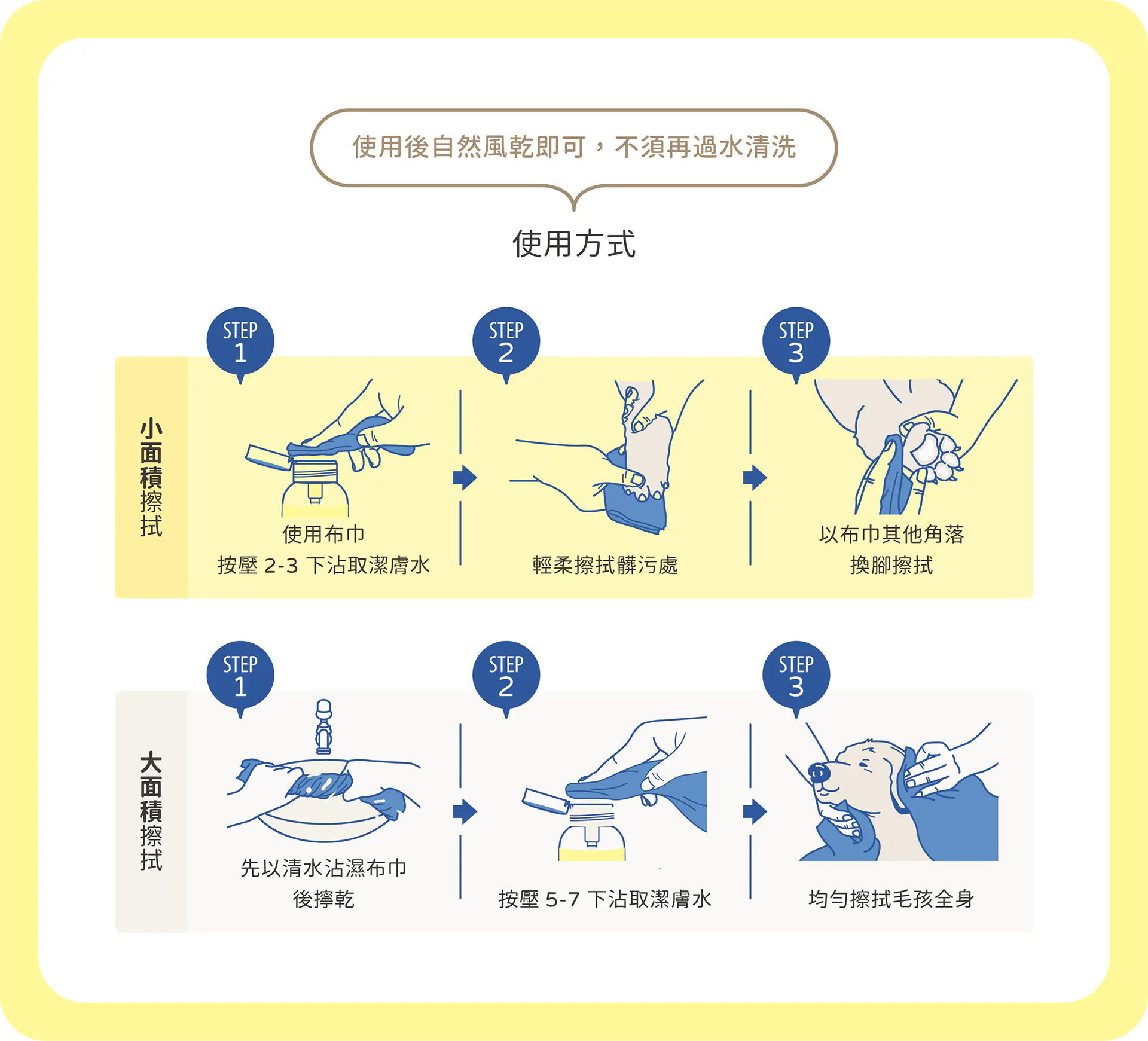 使用後自然風乾即可，不須再過水清洗

使用方式

小面積擦拭

STEP 1
使用布巾
按壓 2-3 下沾取潔膚水

STEP 2
輕柔擦拭髒污處

STEP 3
以布巾其他角落
換腳擦拭

大面積擦拭

STEP 1
先以清水沾濕布巾
後擰乾

STEP 2
按壓 5-7 下沾取潔膚水

STEP 3
均勻擦拭毛孩全身