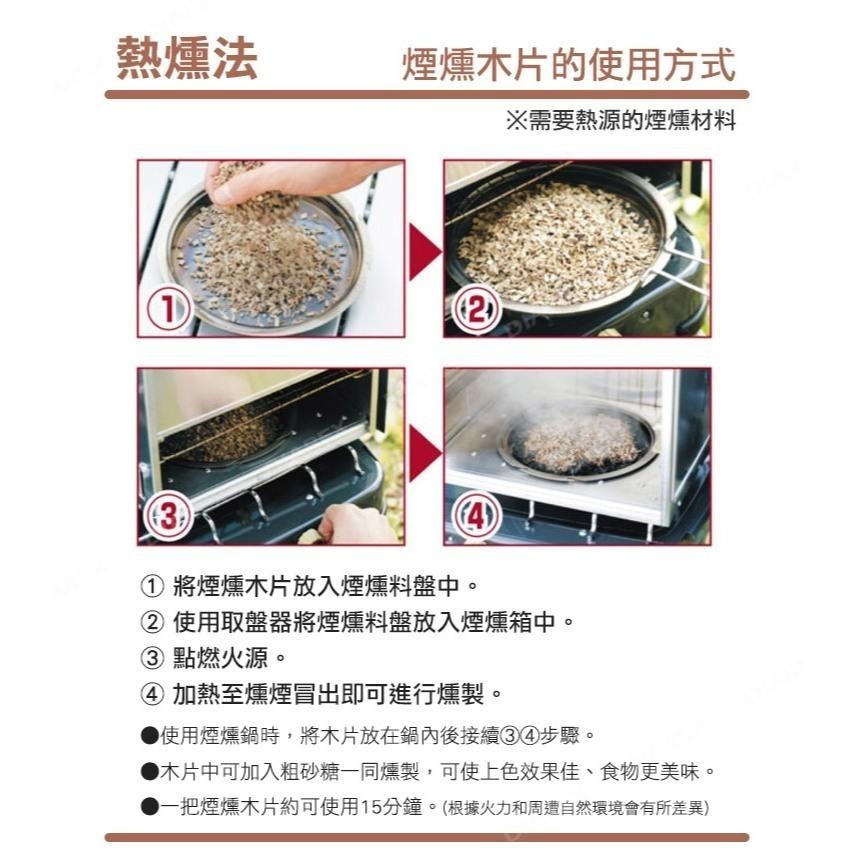 熱燻法

煙燻木片的使用方式

※需要熱源的煙燻材料

①

②

③

④

① 將煙燻木片放入煙燻料盤中。
② 使用取盤器將煙燻料盤放入煙燻箱中。
③ 點燃火源。
④ 加熱至燻煙冒出即可進行燻製。

●使用煙燻鍋時，將木片放在鍋內後接續③④步驟。

●木片中可加入粗砂糖一同燻製，可使上色效果佳、食物更美味。

●一把煙燻木片約可使用15分鐘。(根據火力和周遭自然環境會有所差異)