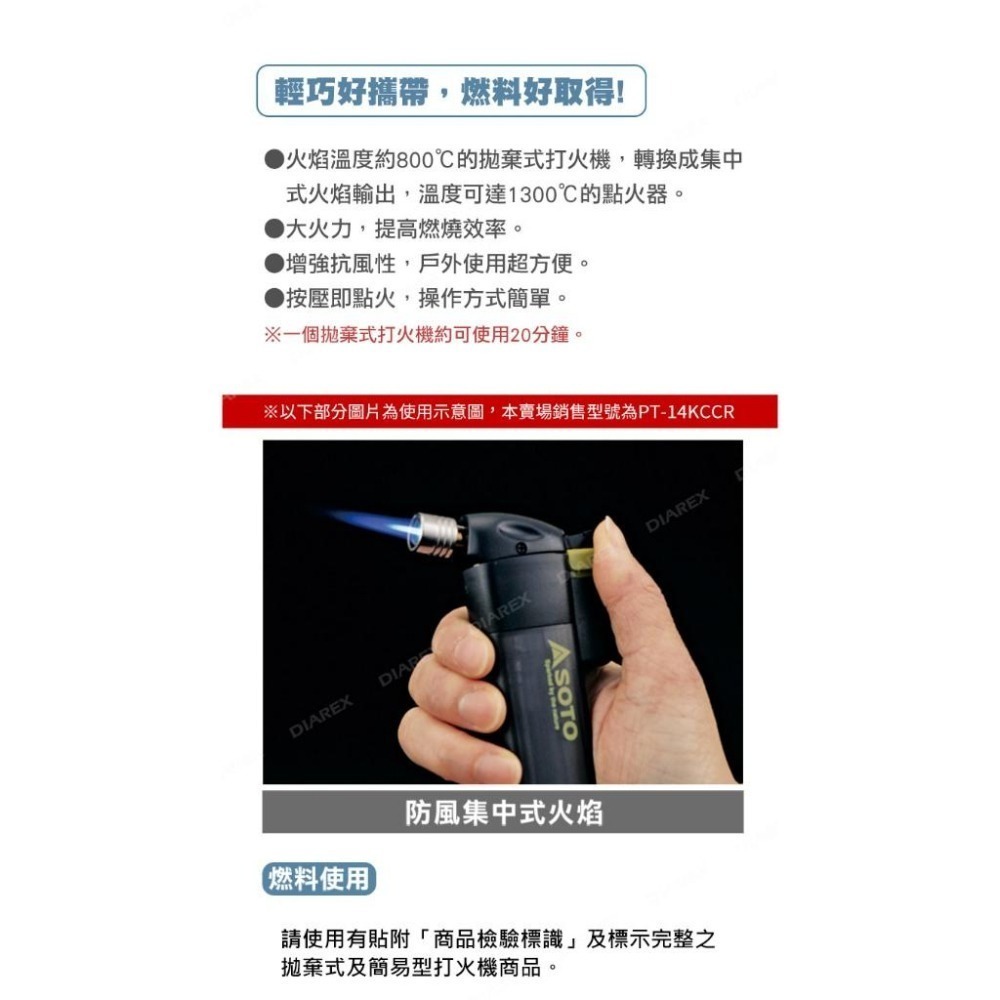 輕巧好攜帶，燃料好取得!

●火焰溫度約800℃的拋棄式打火機，轉換成集中式火焰輸出，溫度可達1300℃的點火器。
●大火力，提高燃燒效率。
●增強抗風性，戶外使用超方便。
●按壓即點火，操作方式簡單。
※一個拋棄式打火機約可使用20分鐘。

※以下部分圖片為使用示意圖，本賣場銷售型號為PT-14KCCR

DIAREX
DIAREX
DIAREX
DIAREX
SOTO

防風集中式火焰

燃料使用

請使用有貼附「商品檢驗標識」及標示完整之拋棄式及簡易型打火機商品。