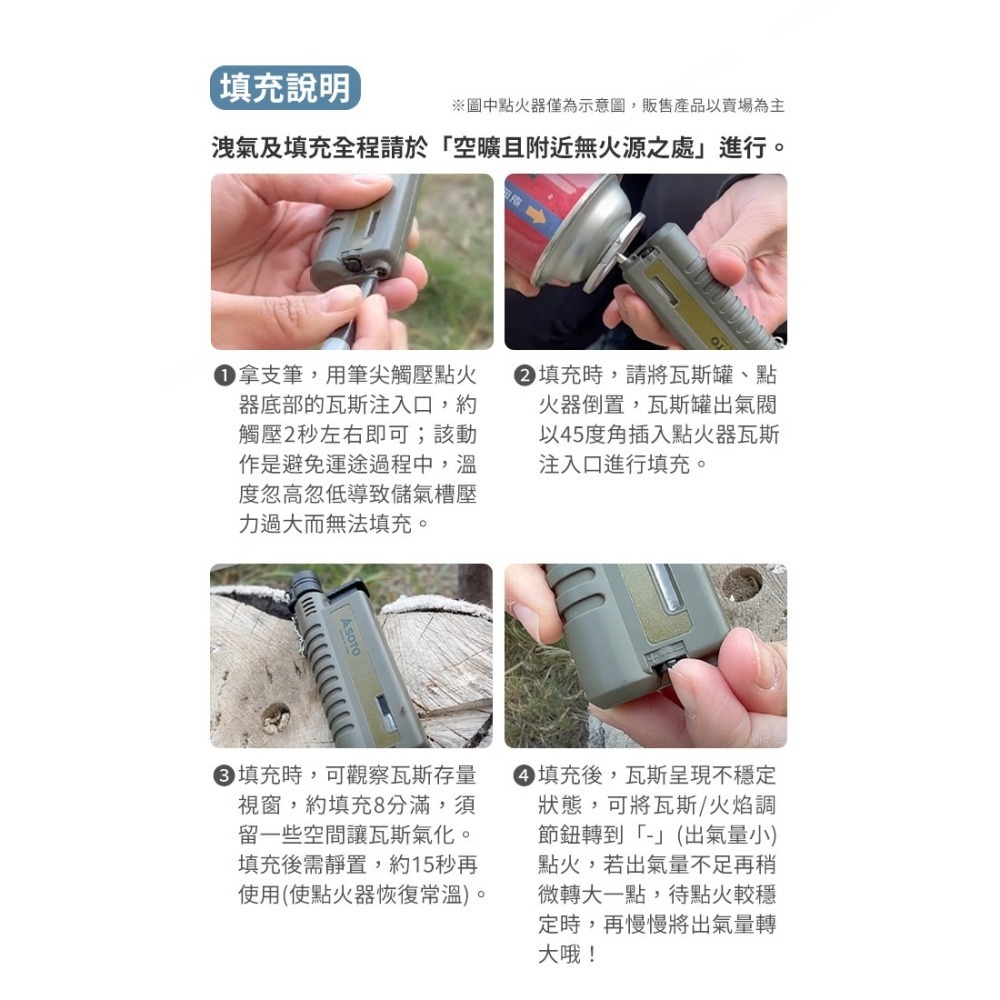 填充說明

※圖中點火器僅為示意圖，販售產品以賣場為主

洩氣及填充全程請於「空曠且附近無火源之處」進行。

❶拿支筆，用筆尖觸壓點火器底部的瓦斯注入口，約觸壓2秒左右即可；該動作是避免運途過程中，溫度忽高忽低導致儲氣槽壓力過大而無法填充。

❷填充時，請將瓦斯罐、點火器倒置，瓦斯罐出氣閥以45度角插入點火器瓦斯注入口進行填充。

SOTO

❸填充時，可觀察瓦斯存量視窗，約填充8分滿，須留一些空間讓瓦斯氣化。填充後需靜置，約15秒再使用(使點火器恢復常溫)。

❹填充後，瓦斯呈現不穩定狀態，可將瓦斯/火焰調節鈕轉到「-」(出氣量小)點火，若出氣量不足再稍微轉大一點，待點火較穩定時，再慢慢將出氣量轉大哦！