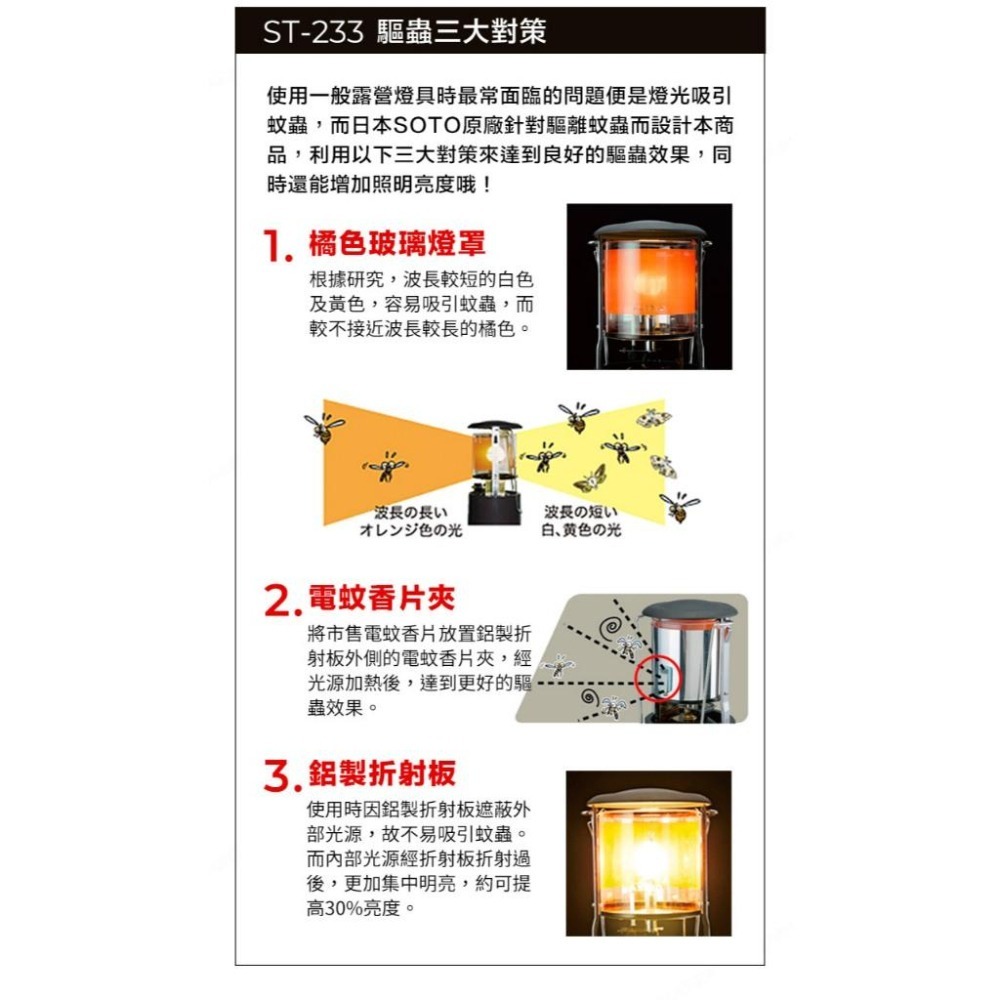 ST-233 驅蟲三大對策

使用一般露營燈具時最常面臨的問題便是燈光吸引蚊蟲，而日本SOTO原廠針對驅離蚊蟲而設計本商品，利用以下三大對策來達到良好的驅蟲效果，同時還能增加照明亮度哦！

1. 橘色玻璃燈罩

根據研究，波長較短的白色及黃色，容易吸引蚊蟲，而較不接近波長較長的橘色。

波長の長い
オレンジ色の光

波長の短い
白、黄色の光

2. 電蚊香片夾

將市售電蚊香片放置鋁製折射板外側的電蚊香片夾，經光源加熱後，達到更好的驅蟲效果。

3. 鋁製折射板

使用時因鋁製折射板遮蔽外部光源，故不易吸引蚊蟲。而內部光源經折射板折射過後，更加集中明亮，約可提高30%亮度。