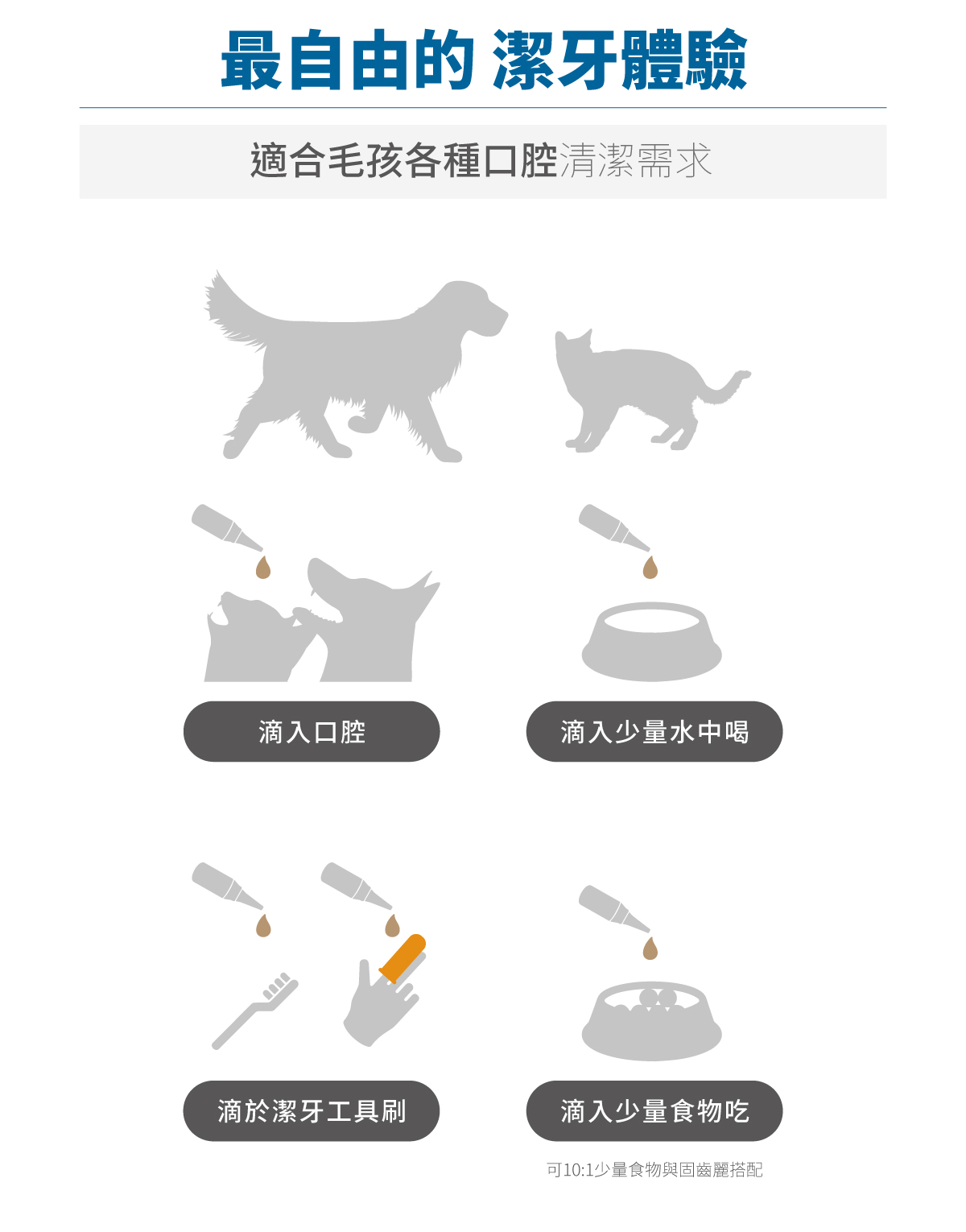 最自由的 潔牙體驗

適合毛孩各種口腔清潔需求

滴入口腔

滴入少量水中喝

滴於潔牙工具刷

滴入少量食物吃

可10:1少量食物與固齒麗搭配