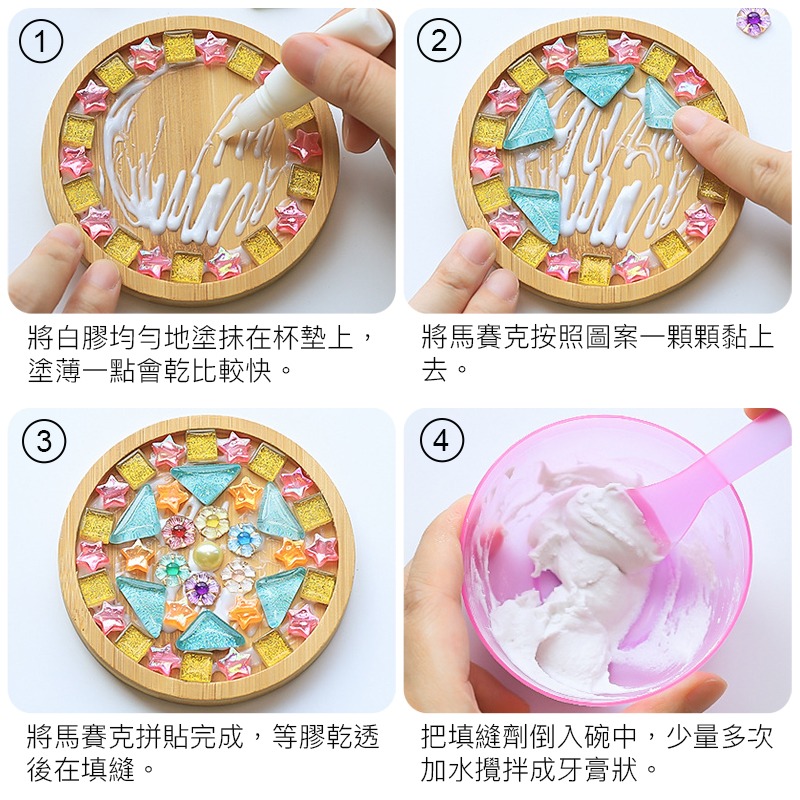 ①

將白膠均勻地塗抹在杯墊上，塗薄一點會乾比較快。

②

將馬賽克按照圖案一顆顆黏上去。

③

將馬賽克拼貼完成，等膠乾透後在填縫。

④

把填縫劑倒入碗中，少量多次加水攪拌成牙膏狀。