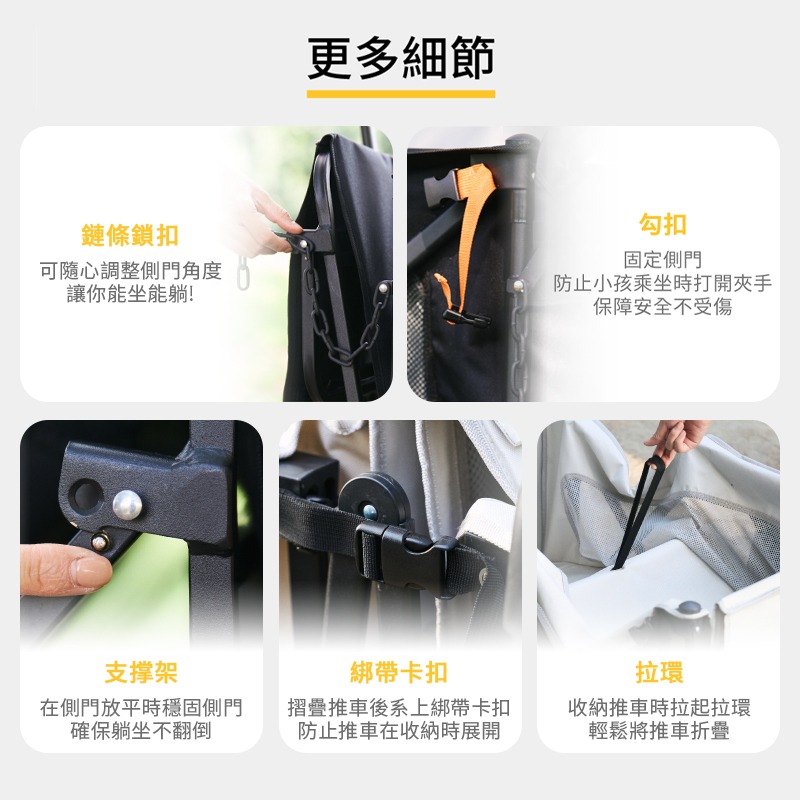 更多細節

鏈條鎖扣
可隨心調整側門角度
讓你能坐能躺!

勾扣
固定側門
防止小孩乘坐時打開夾手
保障安全不受傷

支撐架
在側門放平時穩固側門
確保躺坐不翻倒

綁帶卡扣
摺疊推車後系上綁帶卡扣
防止推車在收納時展開

拉環
收納推車時拉起拉環
輕鬆將推車折疊