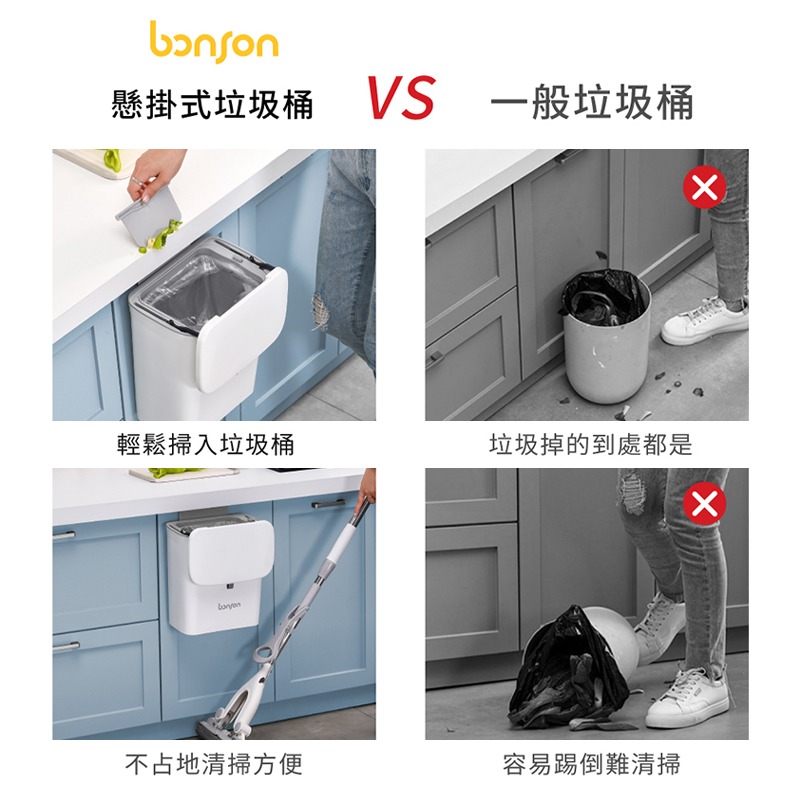 bonson

懸掛式垃圾桶 VS 一般垃圾桶

輕鬆掃入垃圾桶

垃圾掉的到處都是

bonson

不占地清掃方便

容易踢倒難清掃