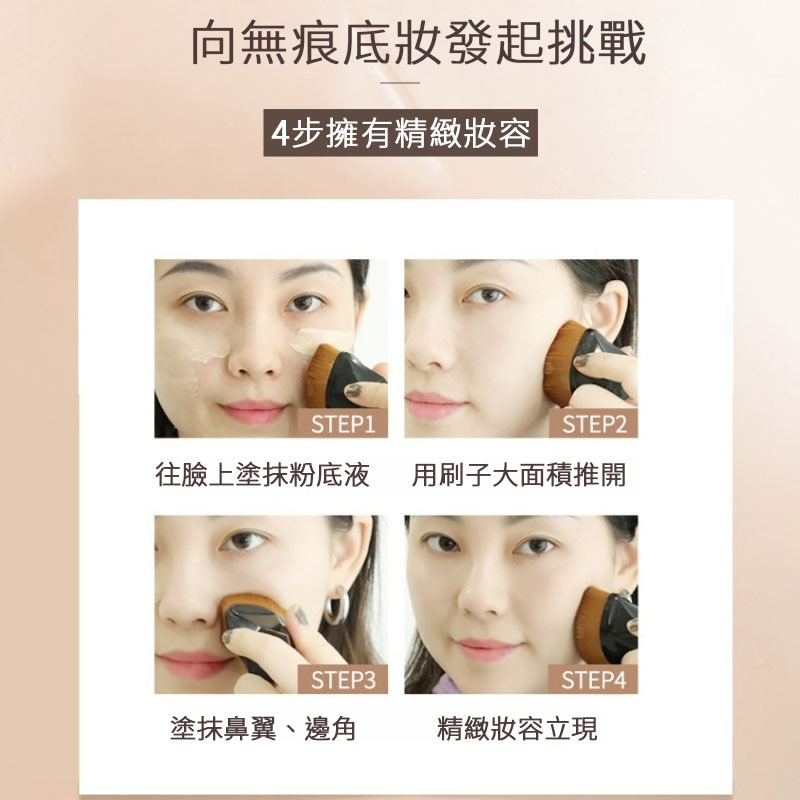 向無痕底妝發起挑戰

4步擁有精緻妝容

STEP1

往臉上塗抹粉底液

STEP2

用刷子大面積推開

STEP3

塗抹鼻翼、邊角

STEP4

精緻妝容立現