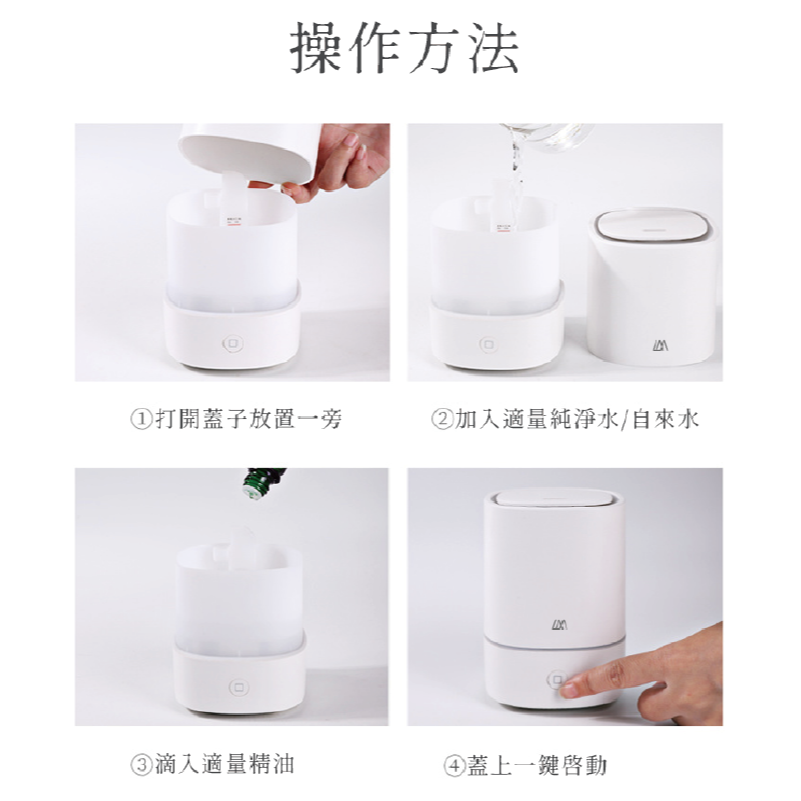 操作方法

①打開蓋子放置一旁

②加入適量純淨水/自來水

③滴入適量精油

④蓋上一鍵啓動