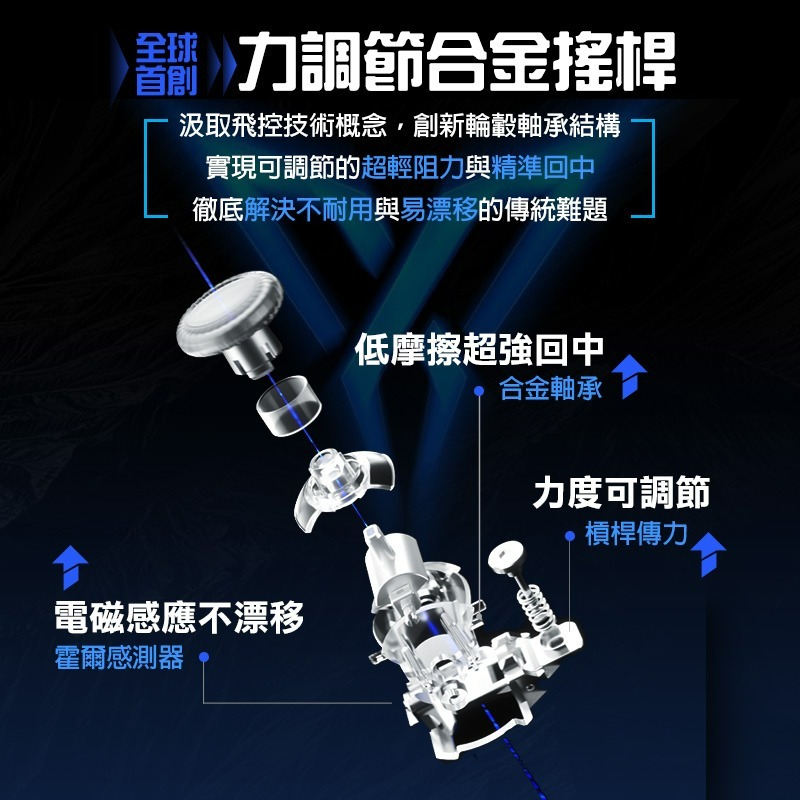 全球首創 力調節合金搖桿

汲取飛控技術概念，創新輪轂軸承結構
實現可調節的超輕阻力與精準回中
徹底解決不耐用與易漂移的傳統難題

低摩擦超強回中
合金軸承

力度可調節
槓桿傳力

電磁感應不漂移
霍爾感測器