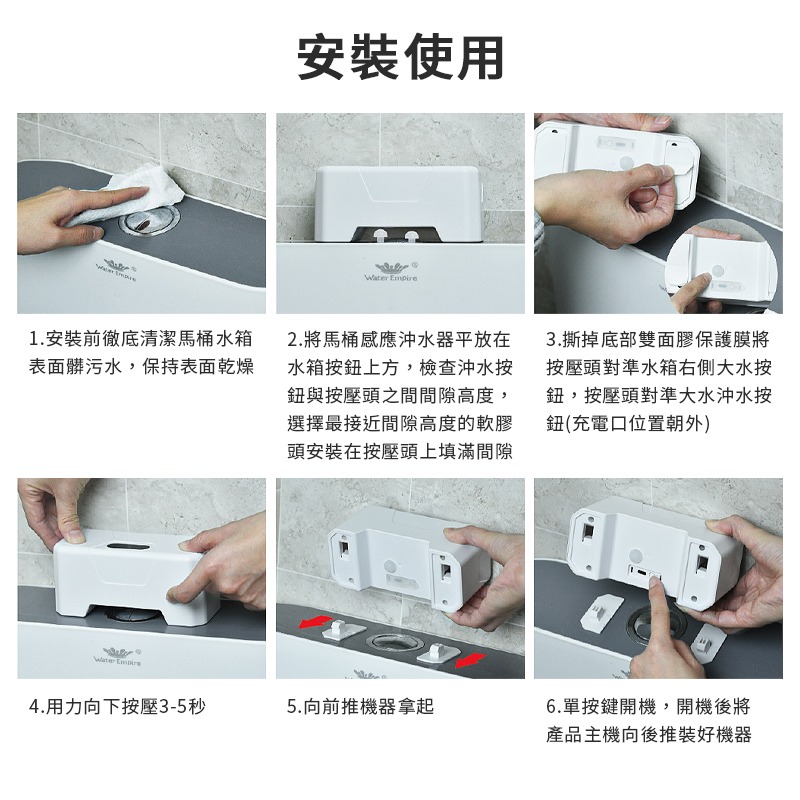 安裝使用

Water Empire

Water Empire

1.安裝前徹底清潔馬桶水箱表面髒污水，保持表面乾燥

2.將馬桶感應沖水器平放在水箱按鈕上方，檢查沖水按鈕與按壓頭之間間隙高度，選擇最接近間隙高度的軟膠頭安裝在按壓頭上填滿間隙

3.撕掉底部雙面膠保護膜將按壓頭對準水箱右側大水按鈕，按壓頭對準大水沖水按鈕(充電口位置朝外)

Water Empire

4.用力向下按壓3-5秒

5.向前推機器拿起

6.單按鍵開機，開機後將產品主機向後推裝好機器