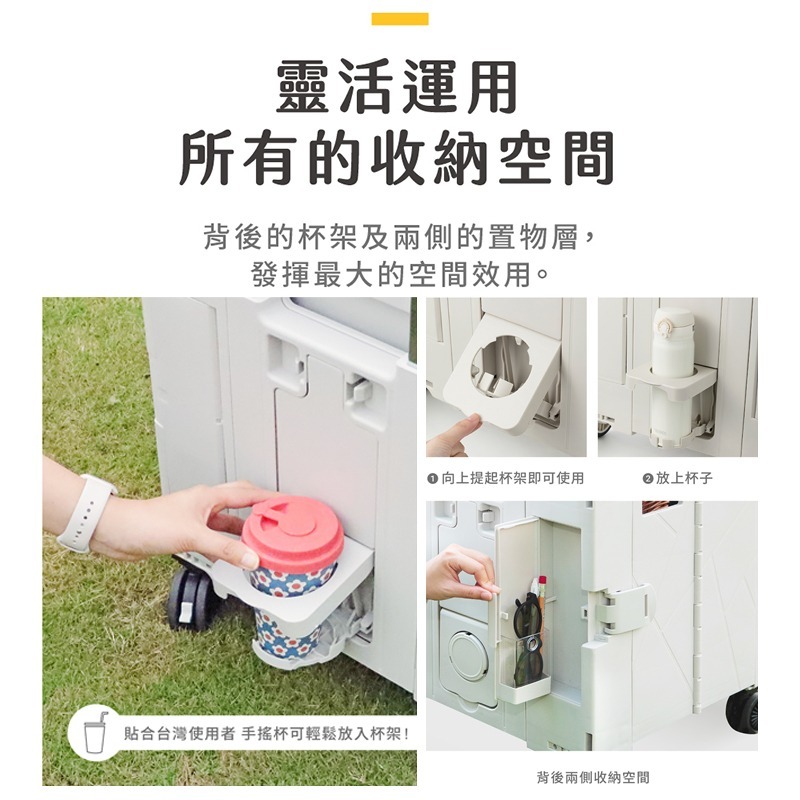 靈活運用
所有的收納空間

背後的杯架及兩側的置物層，
發揮最大的空間效用。

貼合台灣使用者 手搖杯可輕鬆放入杯架！

❶ 向上提起杯架即可使用

❷ 放上杯子

背後兩側收納空間