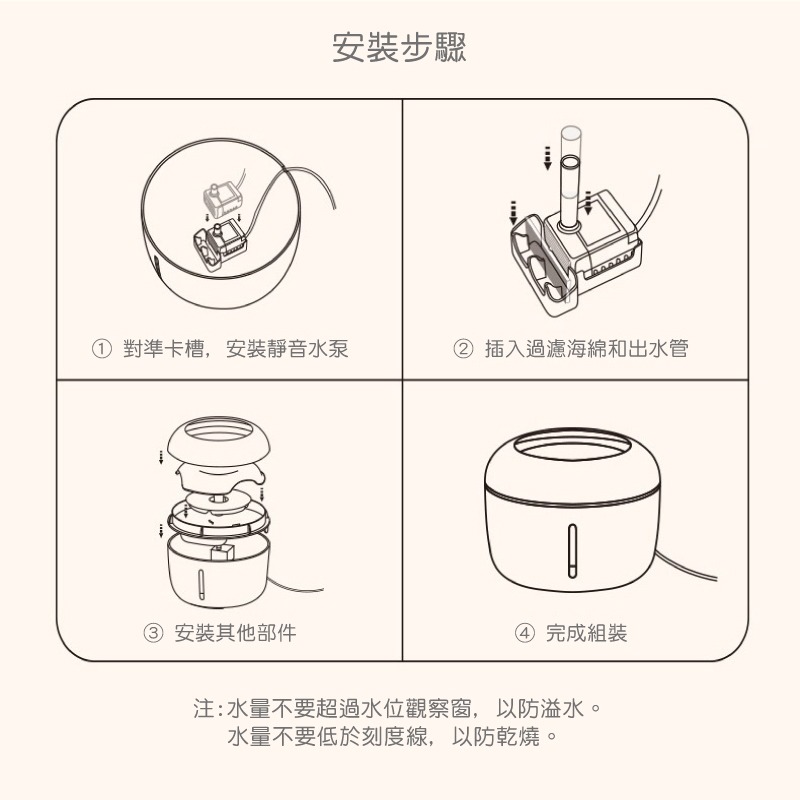 安裝步驟

① 對準卡槽，安裝靜音水泵

② 插入過濾海綿和出水管

③ 安裝其他部件

④ 完成組裝

注：水量不要超過水位觀察窗，以防溢水。
水量不要低於刻度線，以防乾燒。