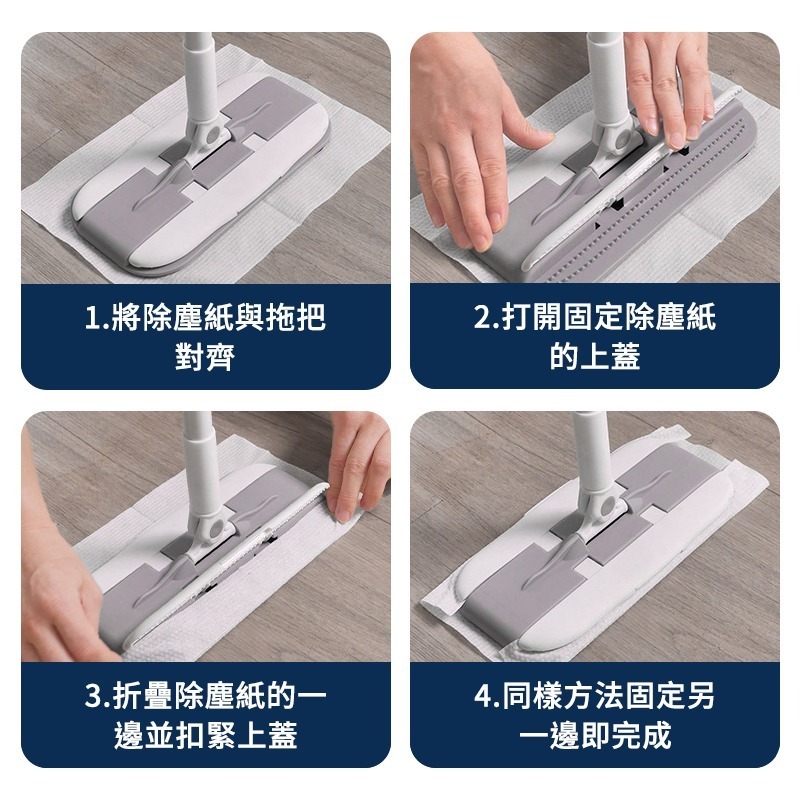 1.將除塵紙與拖把對齊

2.打開固定除塵紙的上蓋

3.折疊除塵紙的一邊並扣緊上蓋

4.同樣方法固定另一邊即完成