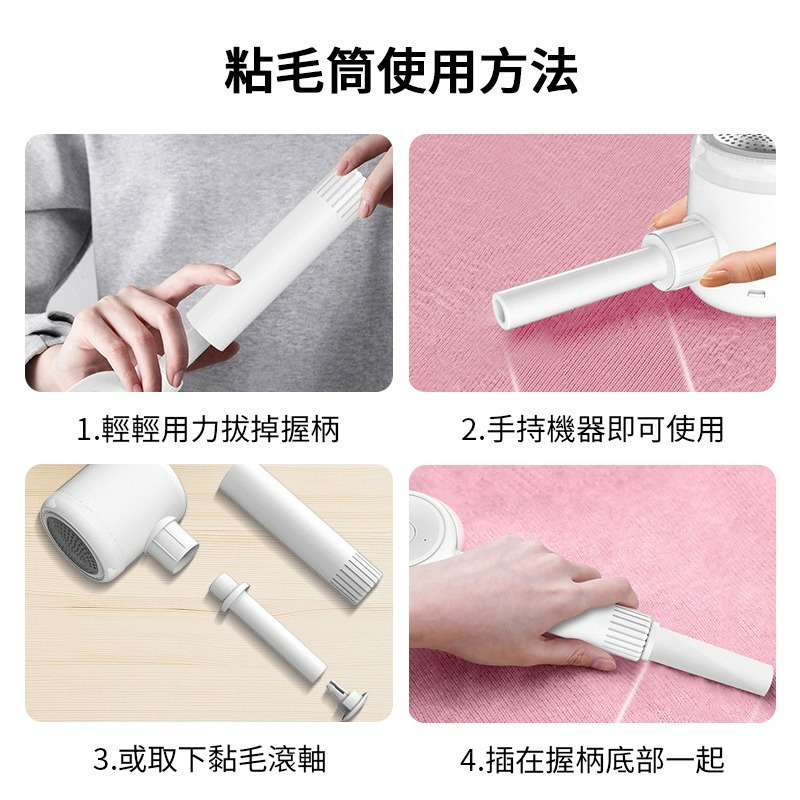 粘毛筒使用方法

1.輕輕用力拔掉握柄

2.手持機器即可使用

3.或取下黏毛滾軸

4.插在握柄底部一起