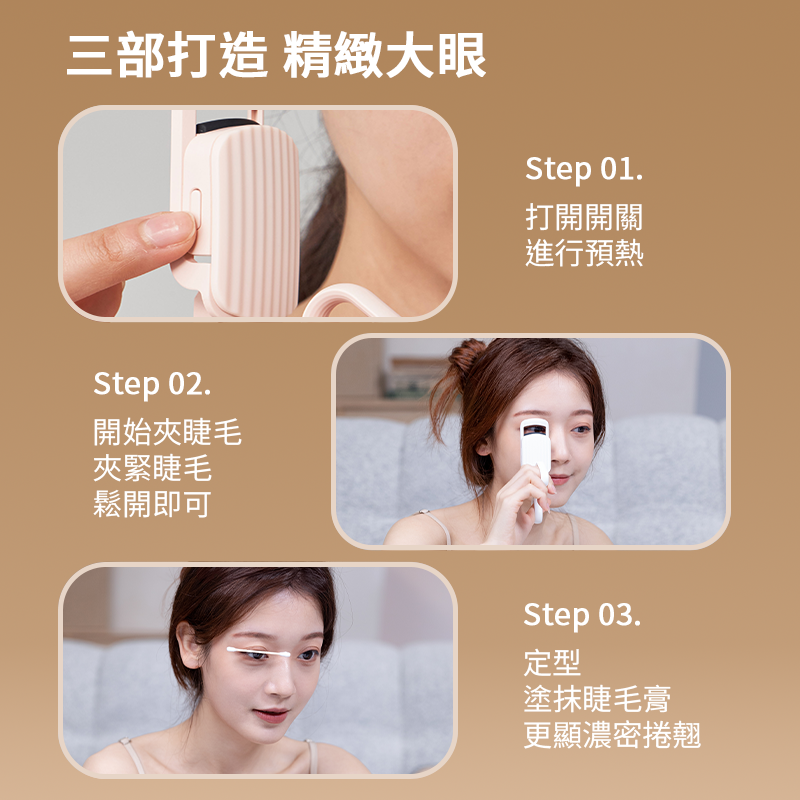 三部打造 精緻大眼

Step 01.
打開開關
進行預熱

Step 02.
開始夾睫毛
夾緊睫毛
鬆開即可

Step 03.
定型
塗抹睫毛膏
更顯濃密捲翹