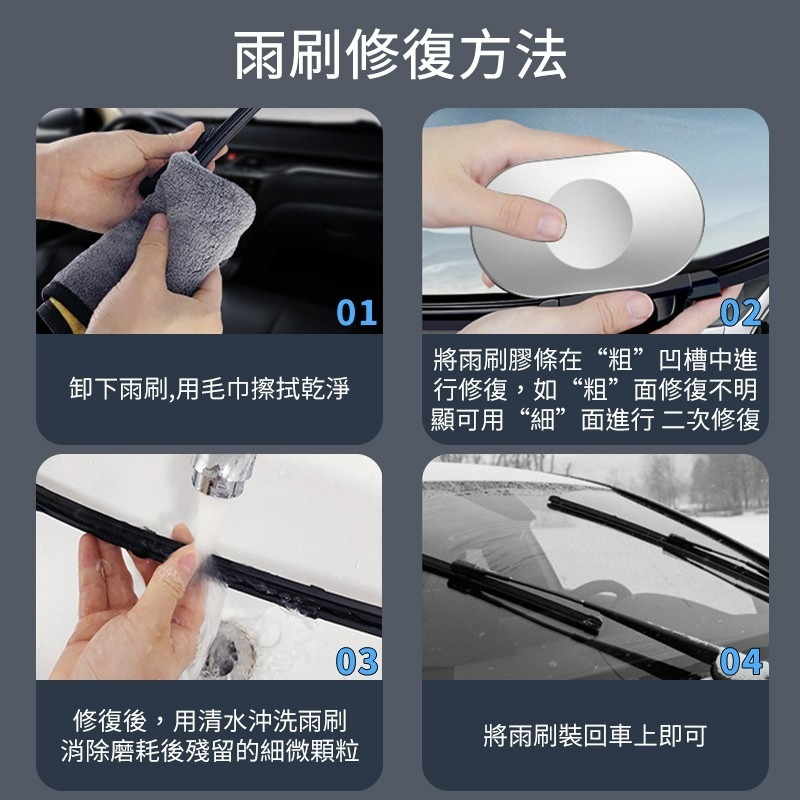 雨刷修復方法

01

卸下雨刷,用毛巾擦拭乾淨

02

將雨刷膠條在“粗”凹槽中進行修復，如“粗”面修復不明顯可用“細”面進行 二次修復

03

修復後，用清水沖洗雨刷 消除磨耗後殘留的細微顆粒

04

將雨刷裝回車上即可