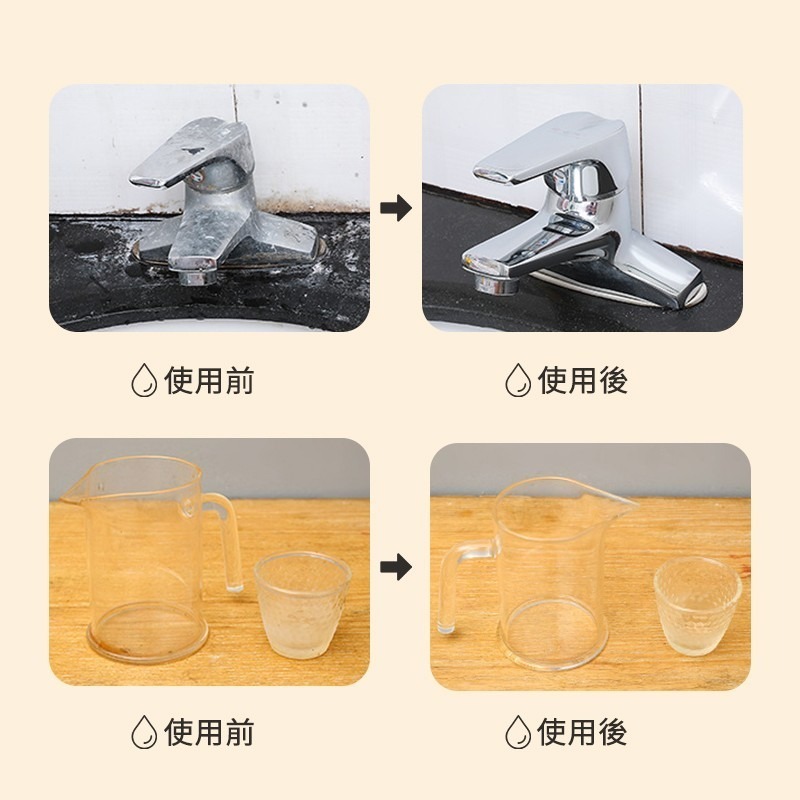 使用前

使用後

使用前

使用後