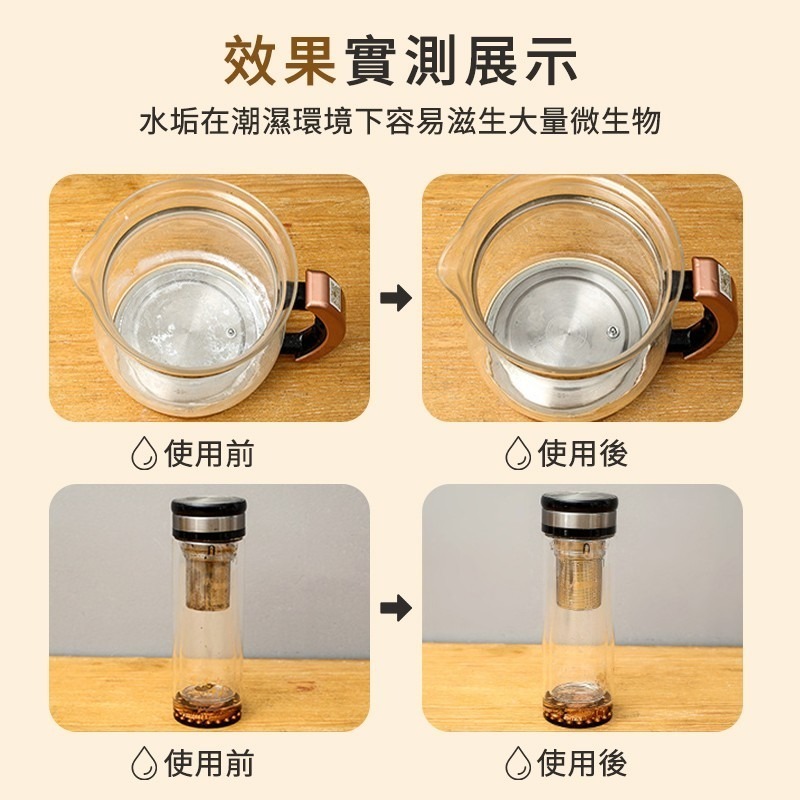 效果實測展示
水垢在潮濕環境下容易滋生大量微生物

使用前

使用後

使用前

使用後