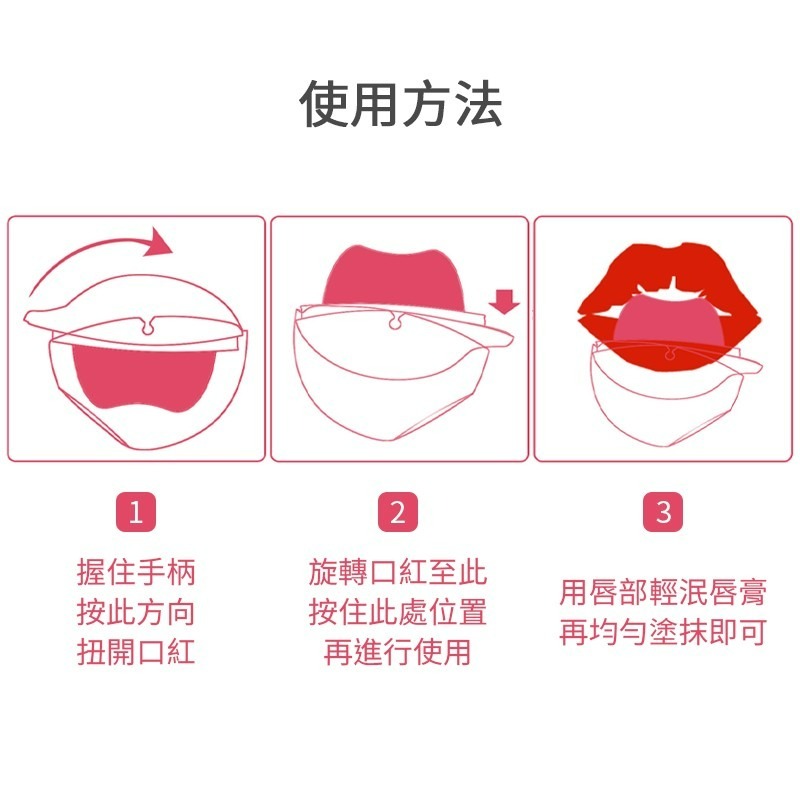 使用方法

1

握住手柄
按此方向
扭開口紅

2

旋轉口紅至此
按住此處位置
再進行使用

3

用唇部輕泯唇膏
再均勻塗抹即可