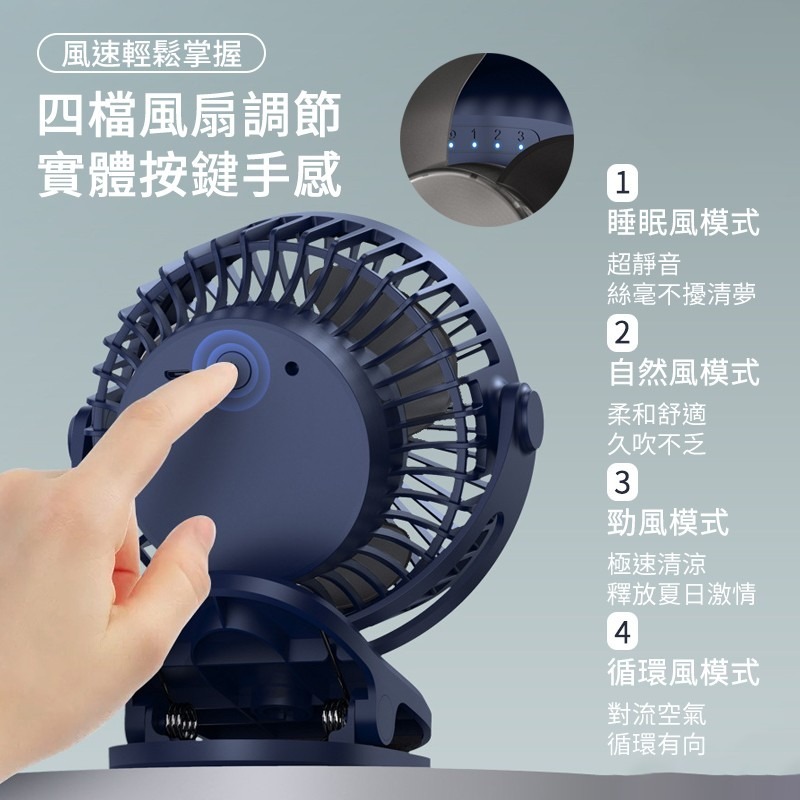 風速輕鬆掌握

四檔風扇調節
實體按鍵手感

0 1 2 3

1
睡眠風模式
超靜音
絲毫不擾清夢

2
自然風模式
柔和舒適
久吹不乏

3
勁風模式
極速清涼
釋放夏日激情

4
循環風模式
對流空氣
循環有向