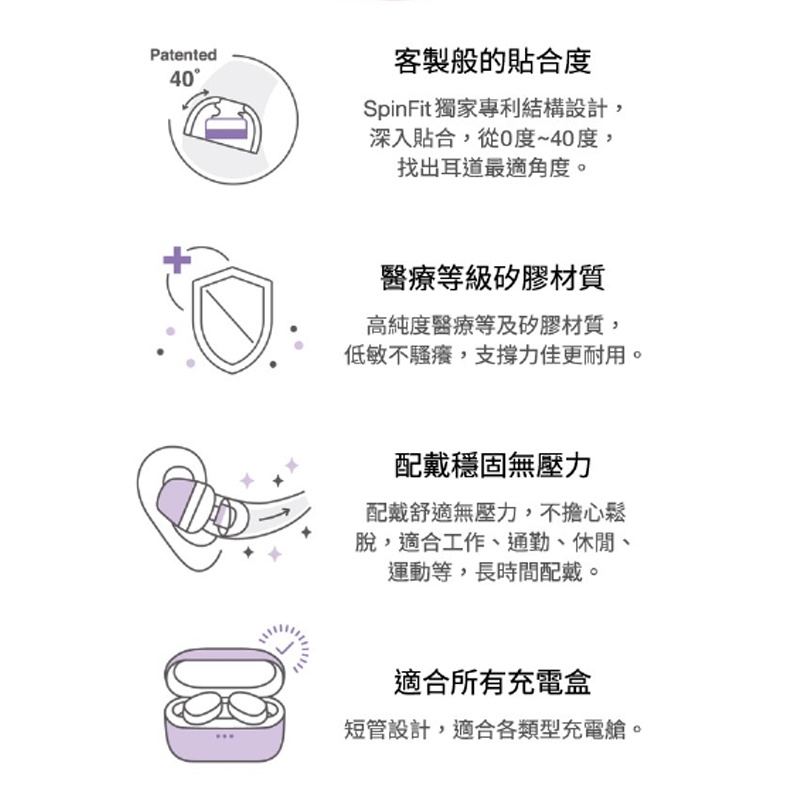 Patented
40°

客製般的貼合度

SpinFit 獨家專利結構設計，深入貼合，從0度~40度，找出耳道最適角度。

醫療等級矽膠材質

高純度醫療等及矽膠材質，低敏不騷癢，支撐力佳更耐用。

配戴穩固無壓力

配戴舒適無壓力，不擔心鬆脫，適合工作、通勤、休閒、運動等，長時間配戴。

適合所有充電盒

短管設計，適合各類型充電艙。