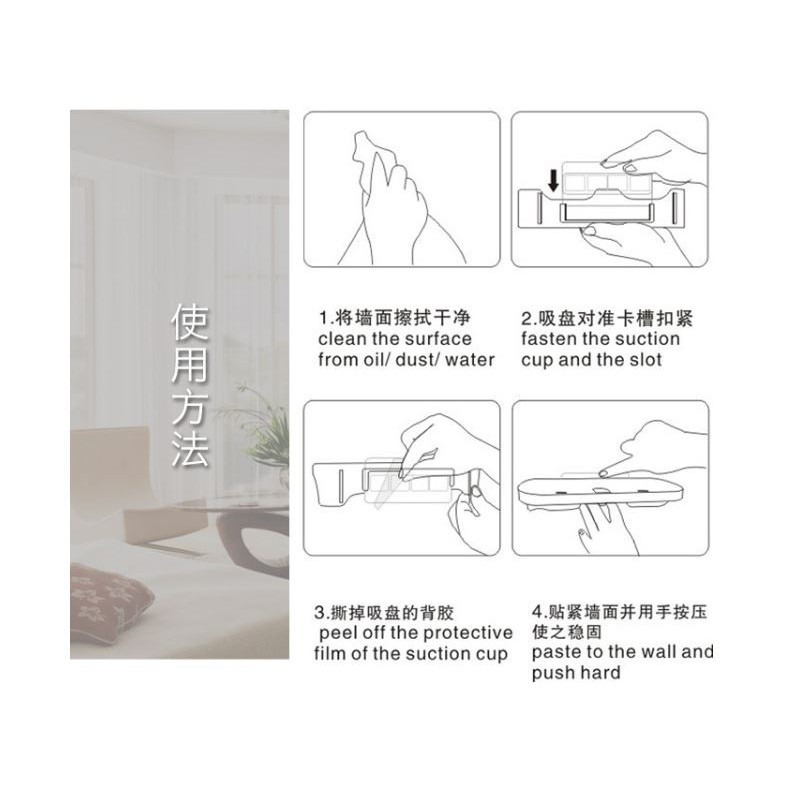 使用方法

1.将墙面擦拭干净
clean the surface from oil/ dust/ water

2.吸盘对准卡槽扣紧
fasten the suction cup and the slot

3.撕掉吸盘的背胶
peel off the protective film of the suction cup

4.贴紧墙面并用手按压使之稳固
paste to the wall and push hard