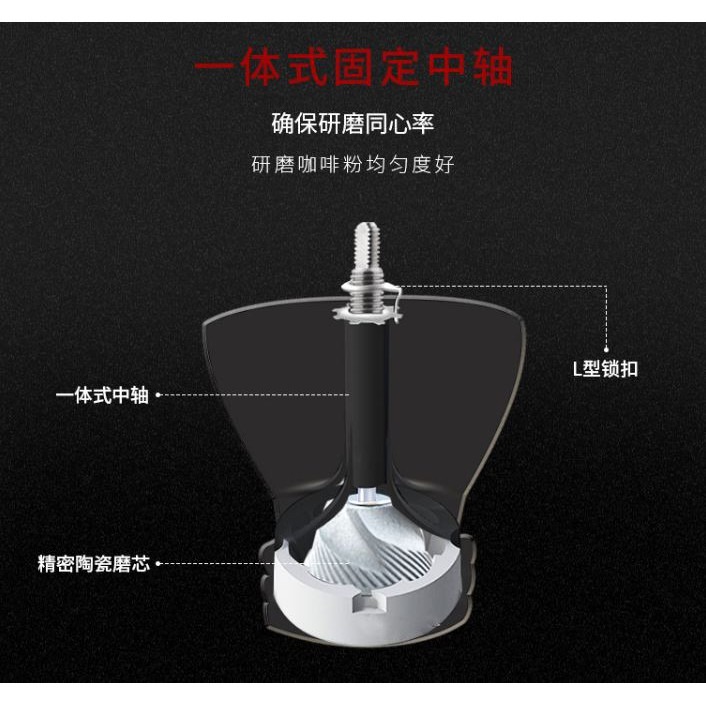 一体式固定中轴

确保研磨同心率

研磨咖啡粉均匀度好

L型锁扣

一体式中轴

精密陶瓷磨芯