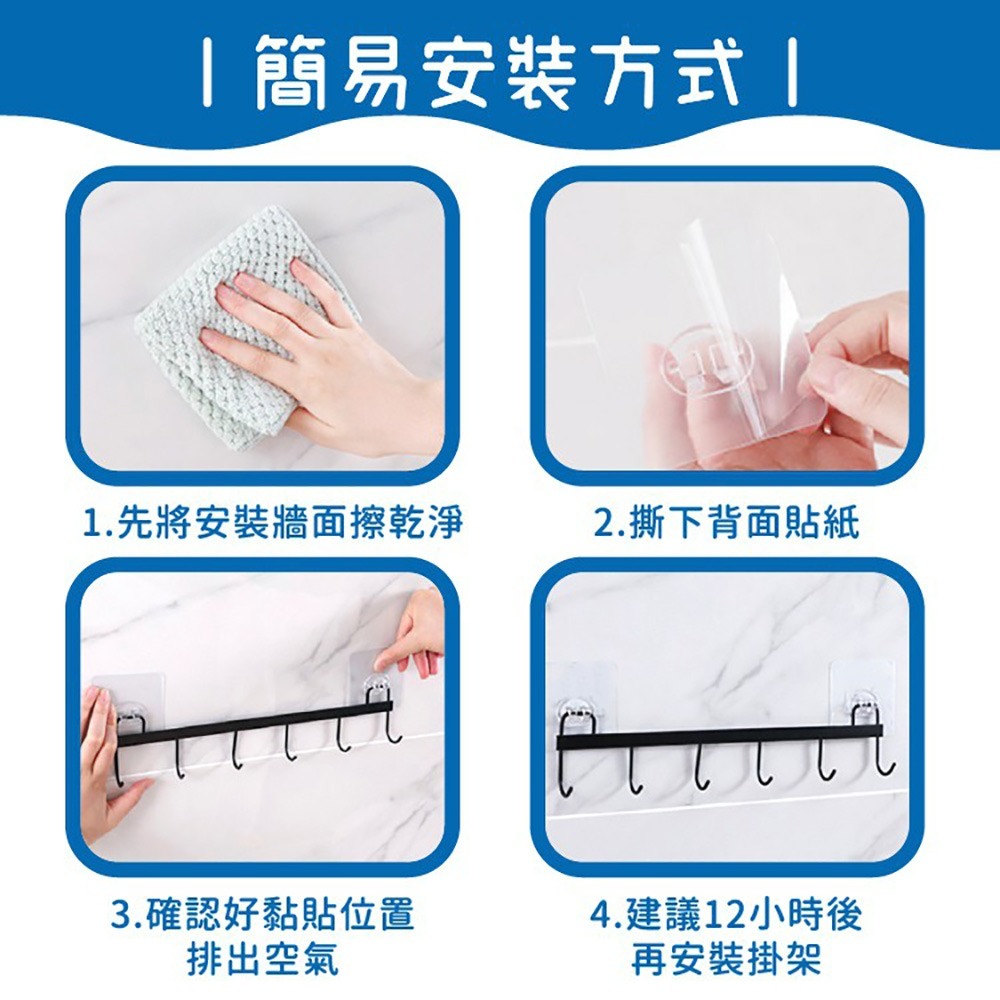 | 簡易安裝方式 |

1.先將安裝牆面擦乾淨

2.撕下背面貼紙

3.確認好黏貼位置
排出空氣

4.建議12小時後
再安裝掛架