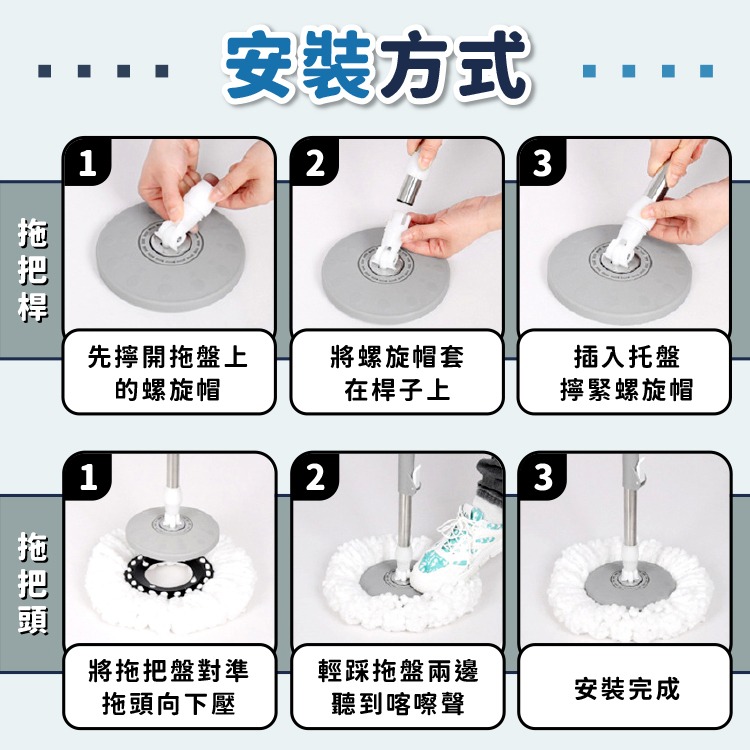 安裝方式

拖把桿

1
先擰開拖盤上的螺旋帽

2
將螺旋帽套在桿子上

3
插入托盤擰緊螺旋帽

拖把頭

1
將拖把盤對準拖頭向下壓

2
輕踩拖盤兩邊聽到喀嚓聲

3
安裝完成