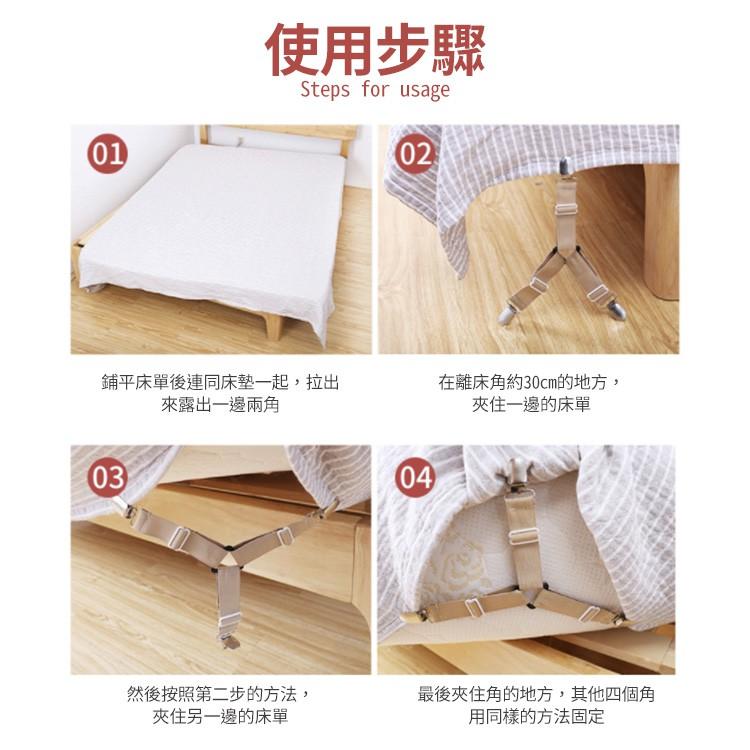 使用步驟
Steps for usage

01

鋪平床單後連同床墊一起，拉出來露出一邊兩角

02

在離床角約30cm的地方，夾住一邊的床單

03

然後按照第二步的方法，夾住另一邊的床單

04

最後夾住角的地方，其他四個角用同樣的方法固定