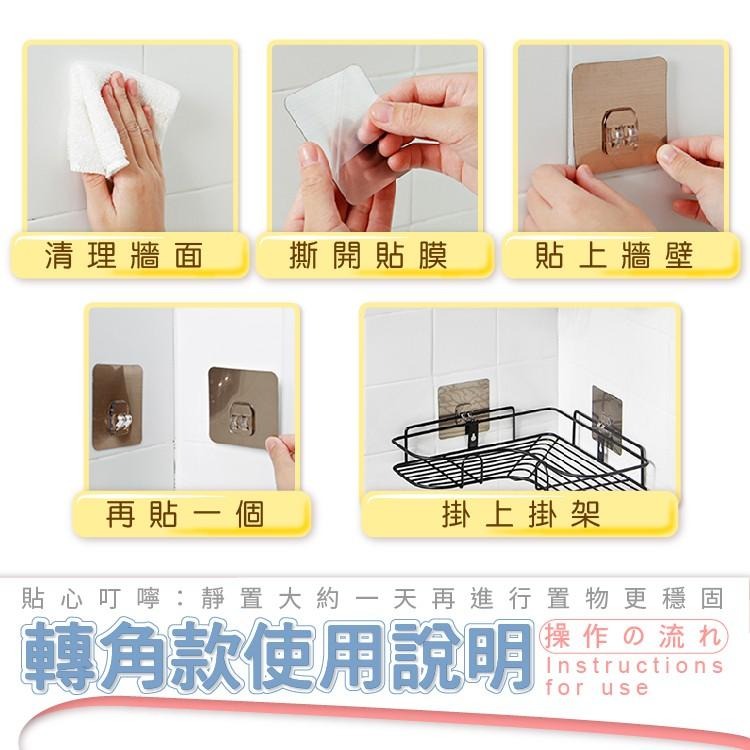 清理牆面

撕開貼膜

貼上牆壁

再貼一個

掛上掛架

貼心叮嚀：靜置大約一天再進行置物更穩固

轉角款使用說明

操作の流れ
Instructions for use