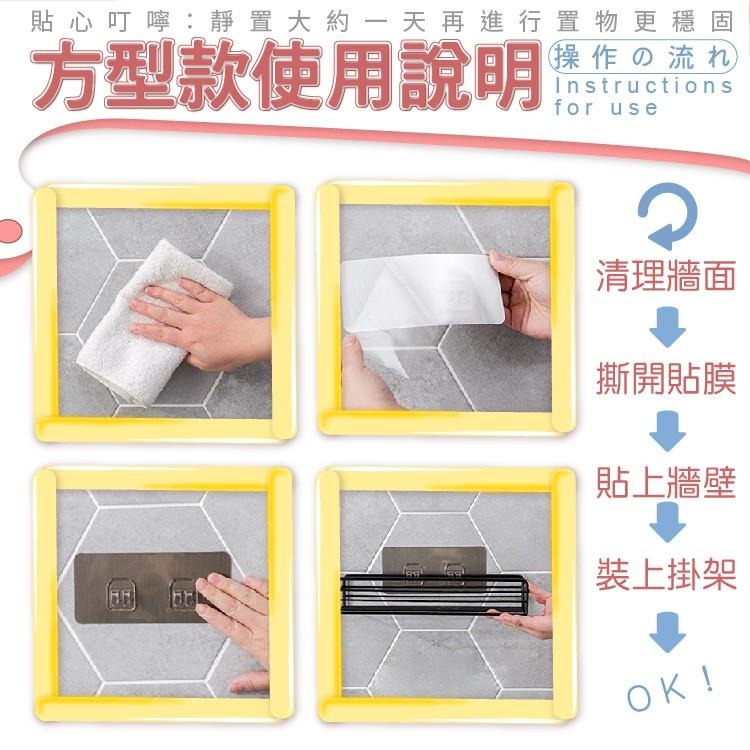 貼心叮嚀：靜置大約一天再進行置物更穩固

方型款使用說明

操作の流れ
Instructions for use

清理牆面

撕開貼膜

貼上牆壁

裝上掛架

OK！