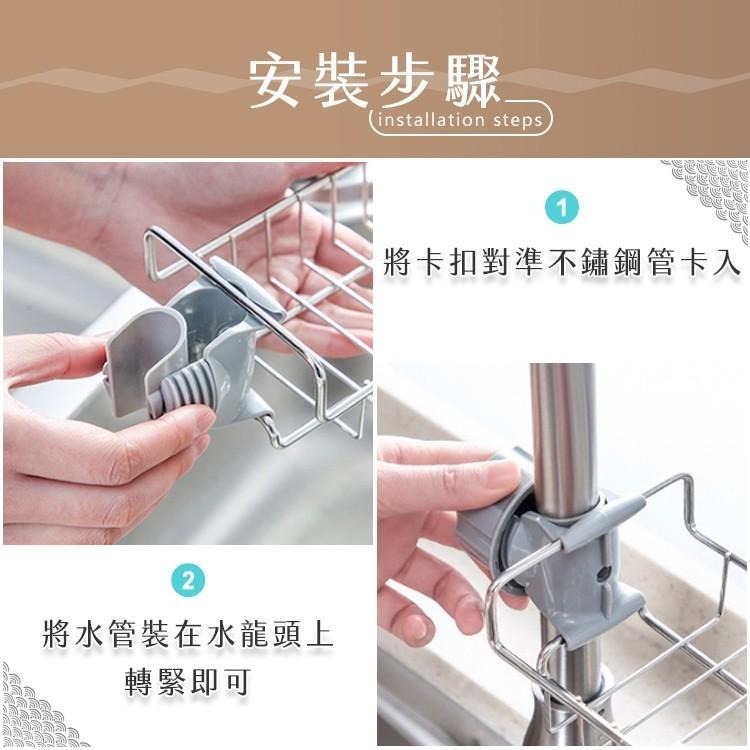 安裝步驟
installation steps

1
將卡扣對準不鏽鋼管卡入

2
將水管裝在水龍頭上
轉緊即可