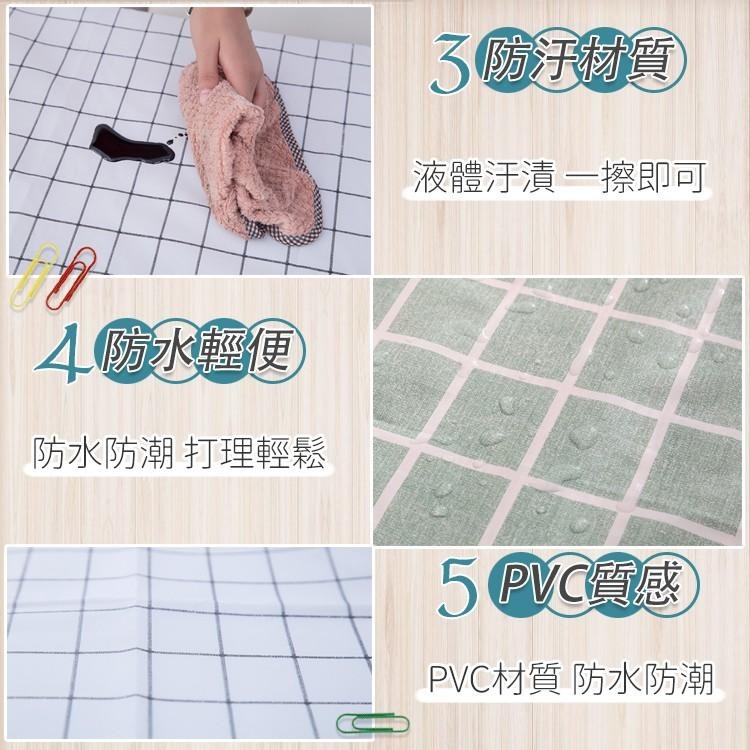 3 防汙材質

液體汙漬 一擦即可

4 防水輕便

防水防潮 打理輕鬆

5 PVC質感

PVC材質 防水防潮