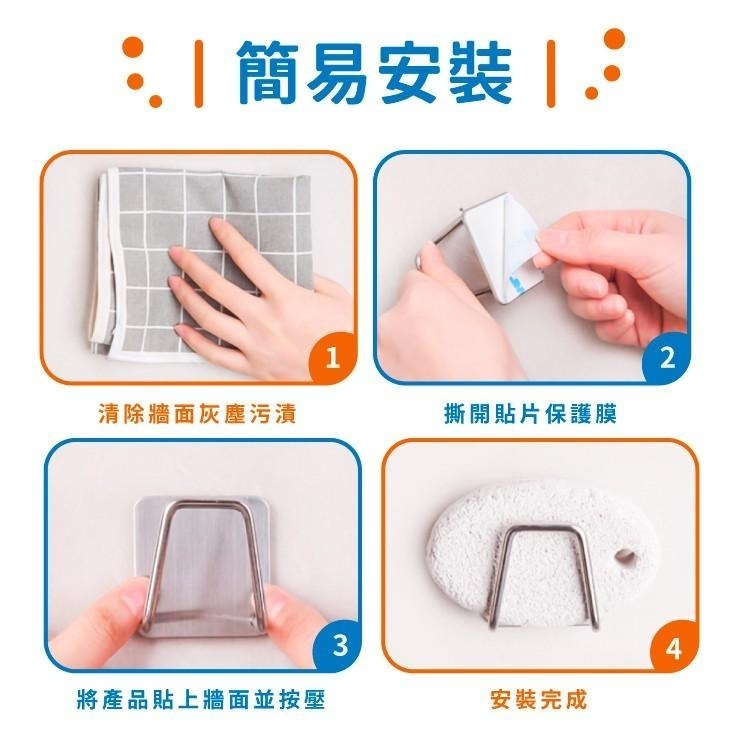 簡易安裝

1
清除牆面灰塵污漬

2
撕開貼片保護膜

3
將產品貼上牆面並按壓

4
安裝完成