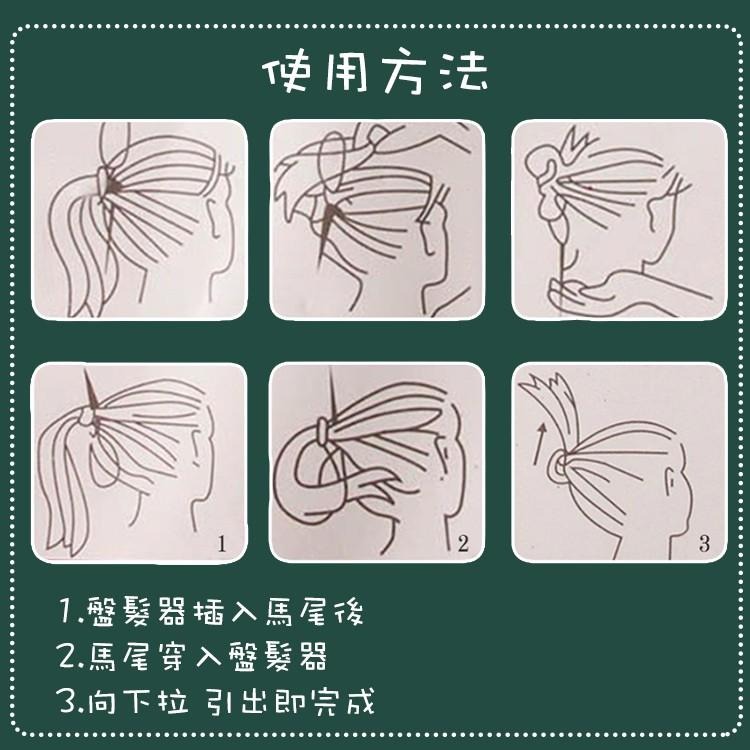 使用方法

1

2

3

1.盤髮器插入馬尾後
2.馬尾穿入盤髮器
3.向下拉 引出即完成