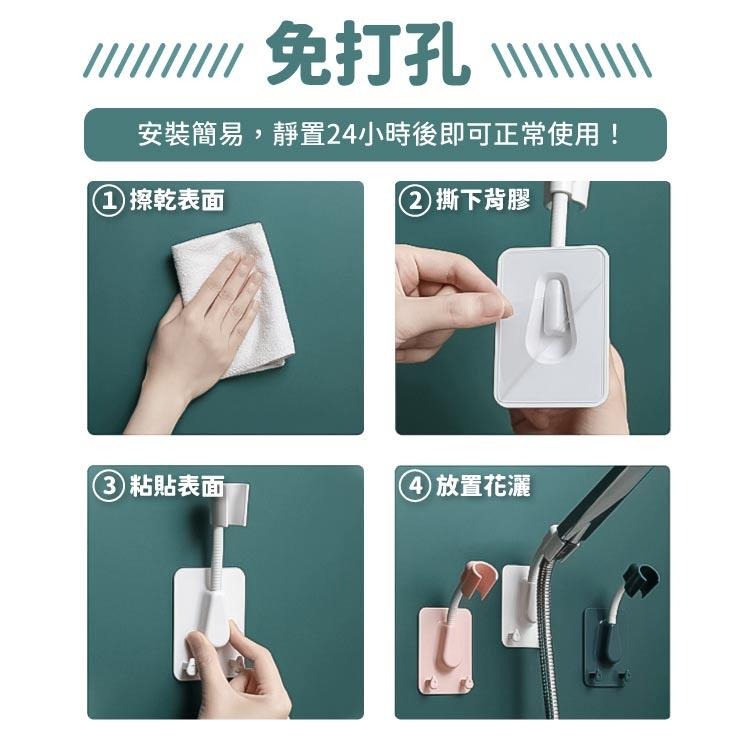 免打孔

安裝簡易，靜置24小時後即可正常使用！

① 擦乾表面

② 撕下背膠

③ 粘貼表面

④ 放置花灑