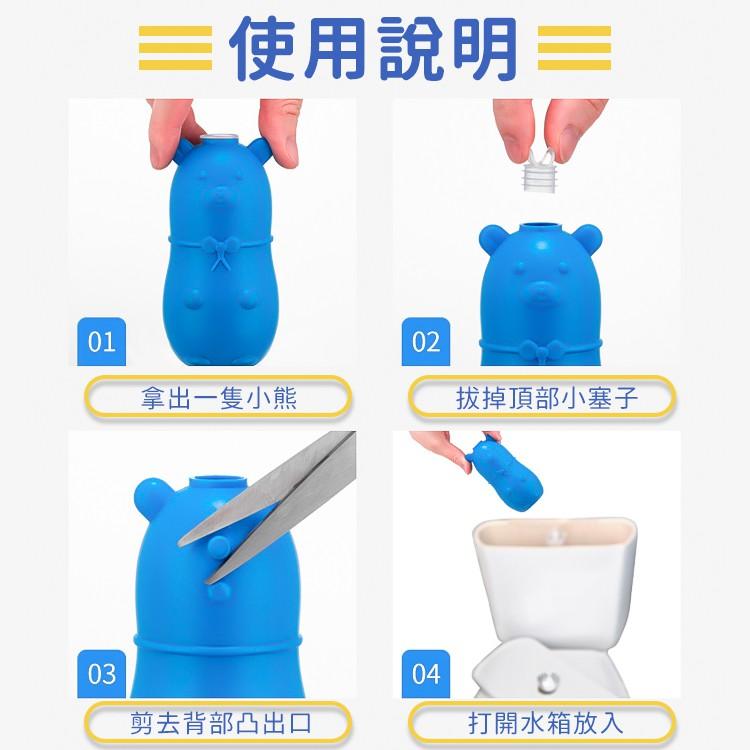 使用說明

01

拿出一隻小熊

02

拔掉頂部小塞子

03

剪去背部凸出口

04

打開水箱放入