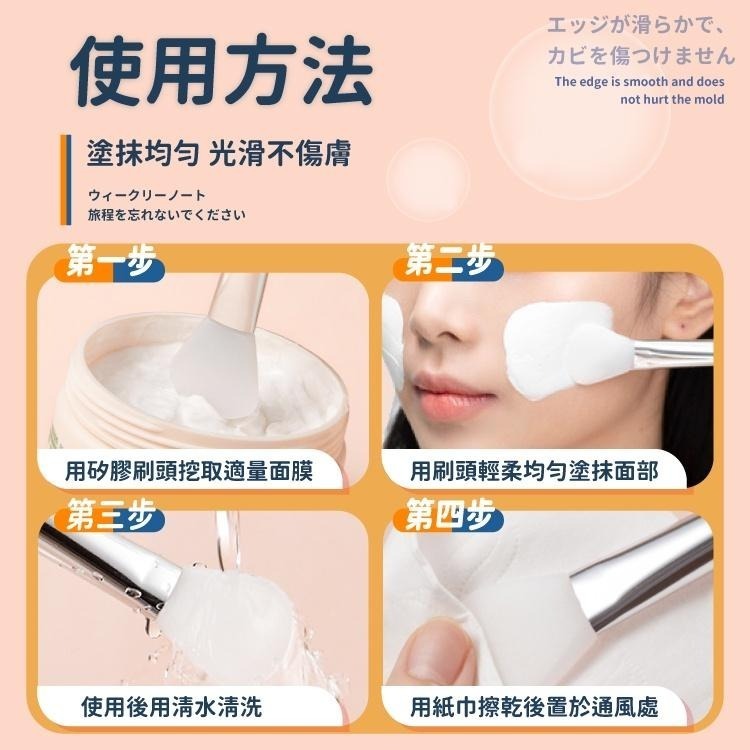 使用方法

エッジが滑らかで、カビを傷つけません

The edge is smooth and does not hurt the mold

塗抹均勻 光滑不傷膚

ウィークリーノート
旅程を忘れないでください

第一步
用矽膠刷頭挖取適量面膜

第二步
用刷頭輕柔均勻塗抹面部

第三步
使用後用清水清洗

第四步
用紙巾擦乾後置於通風處