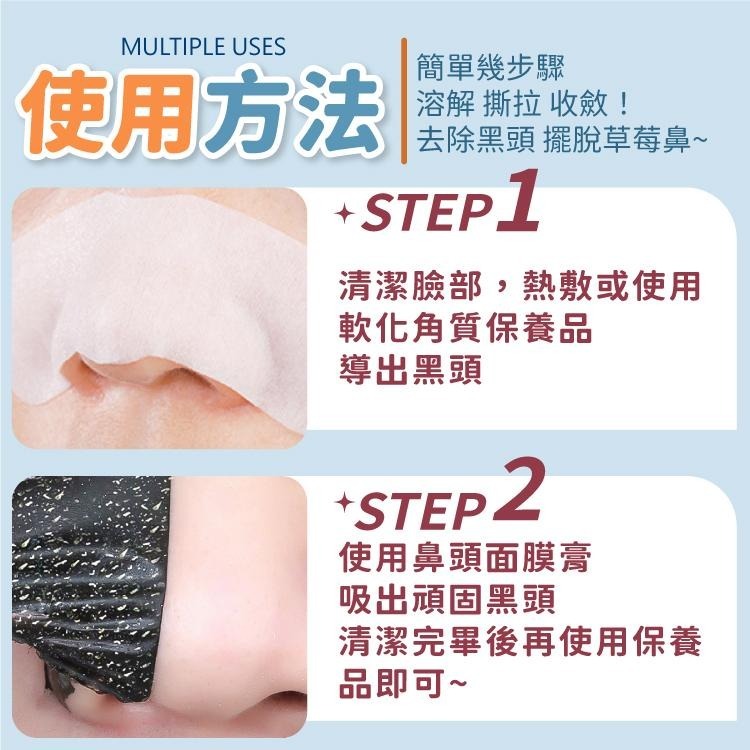 MULTIPLE USES
使用方法

簡單幾步驟
溶解 撕拉 收斂！
去除黑頭 擺脫草莓鼻~

STEP 1
清潔臉部，熱敷或使用軟化角質保養品導出黑頭

STEP 2
使用鼻頭面膜膏
吸出頑固黑頭
清潔完畢後再使用保養品即可~